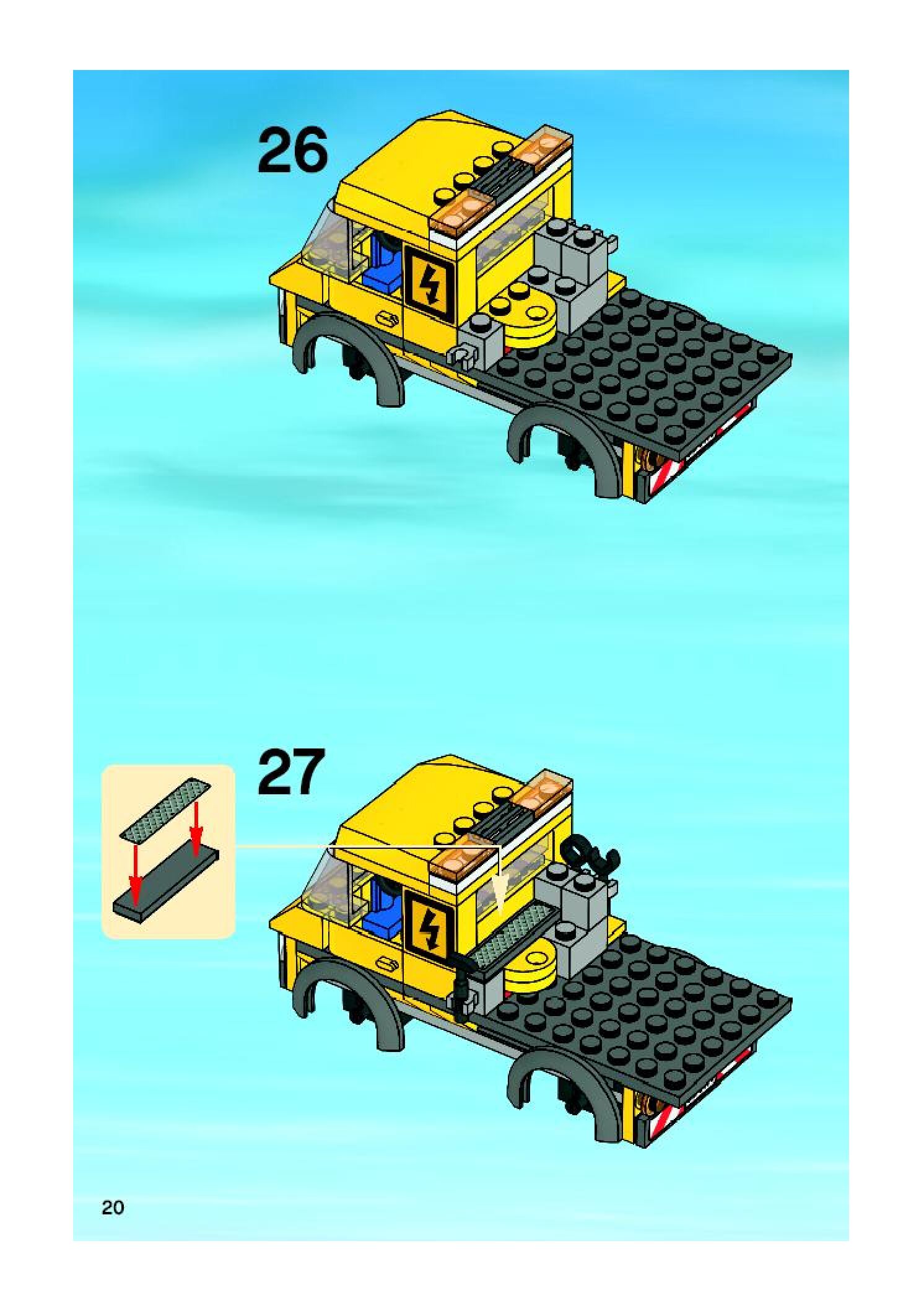 26

27

20