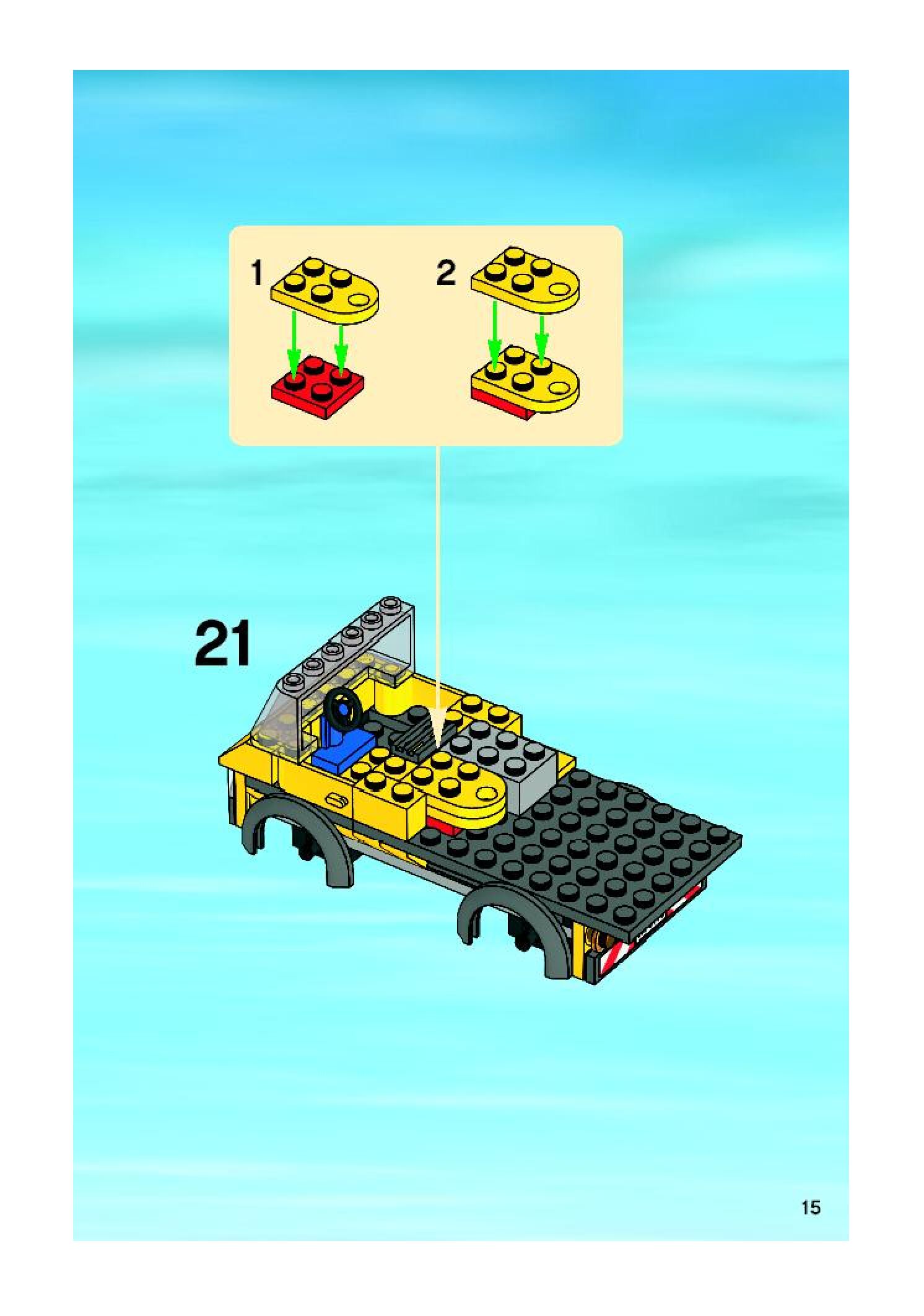 1

2

21

15