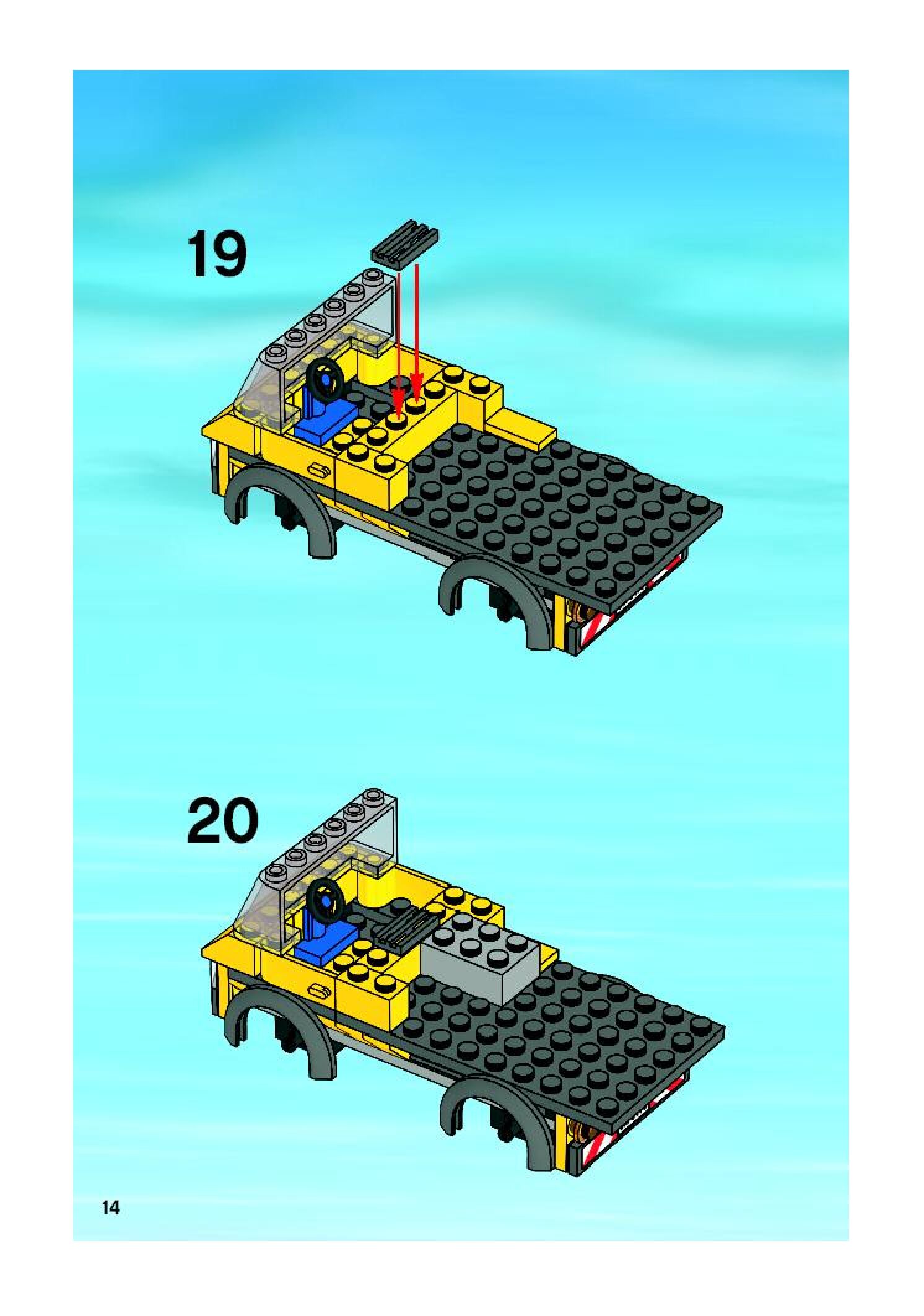 19

20

14