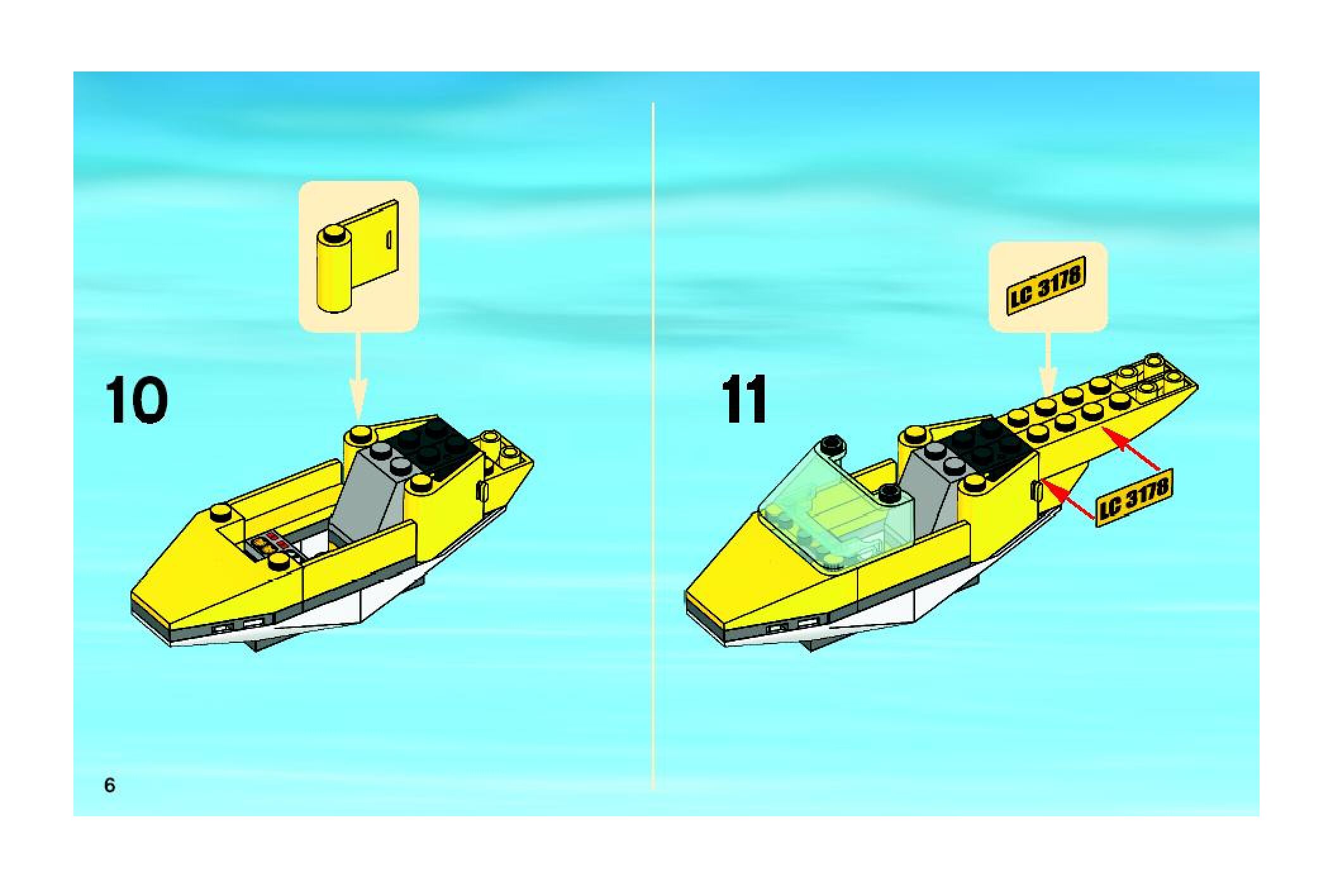 10

11

LC 3178

LC 3178

6