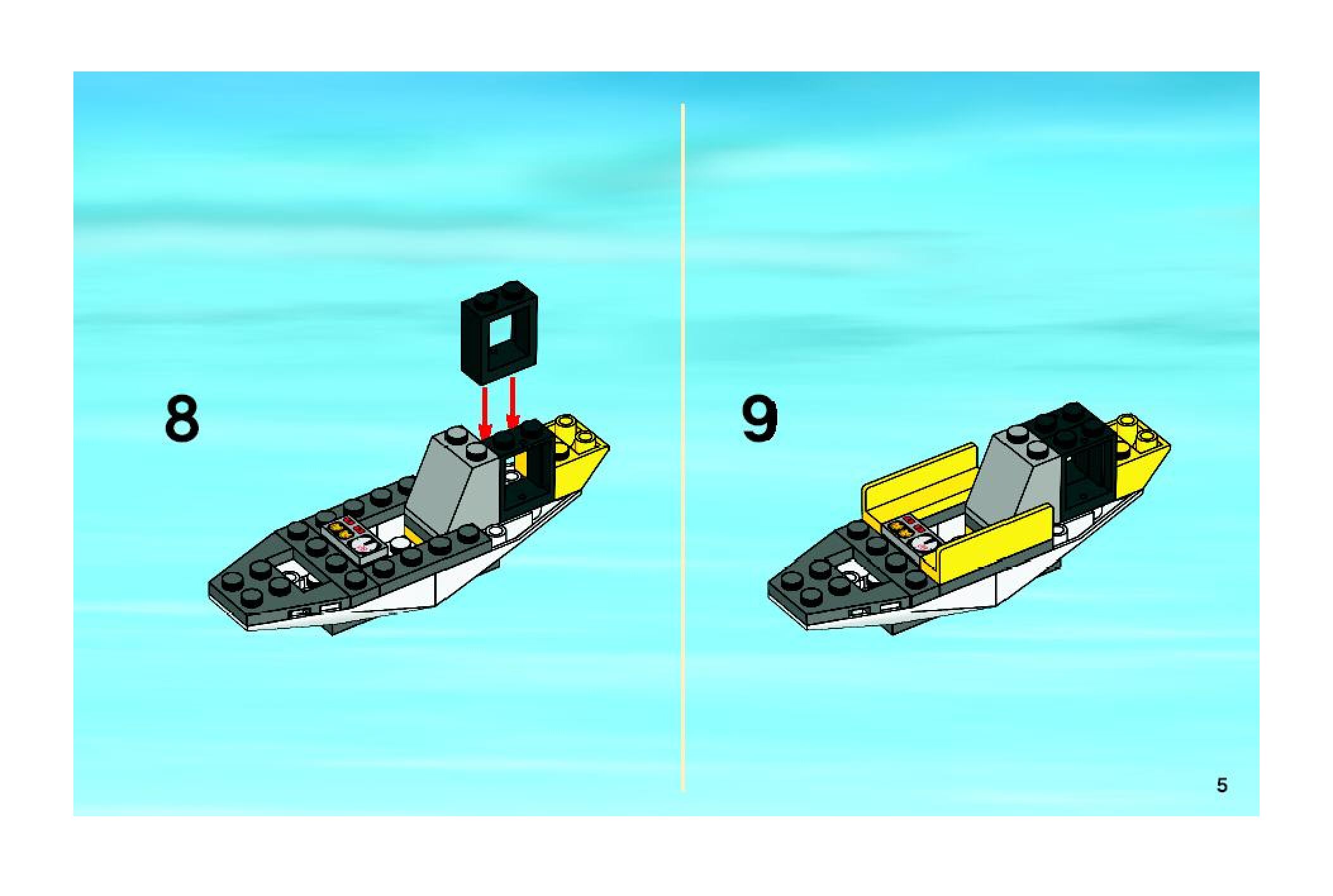 8

9

5