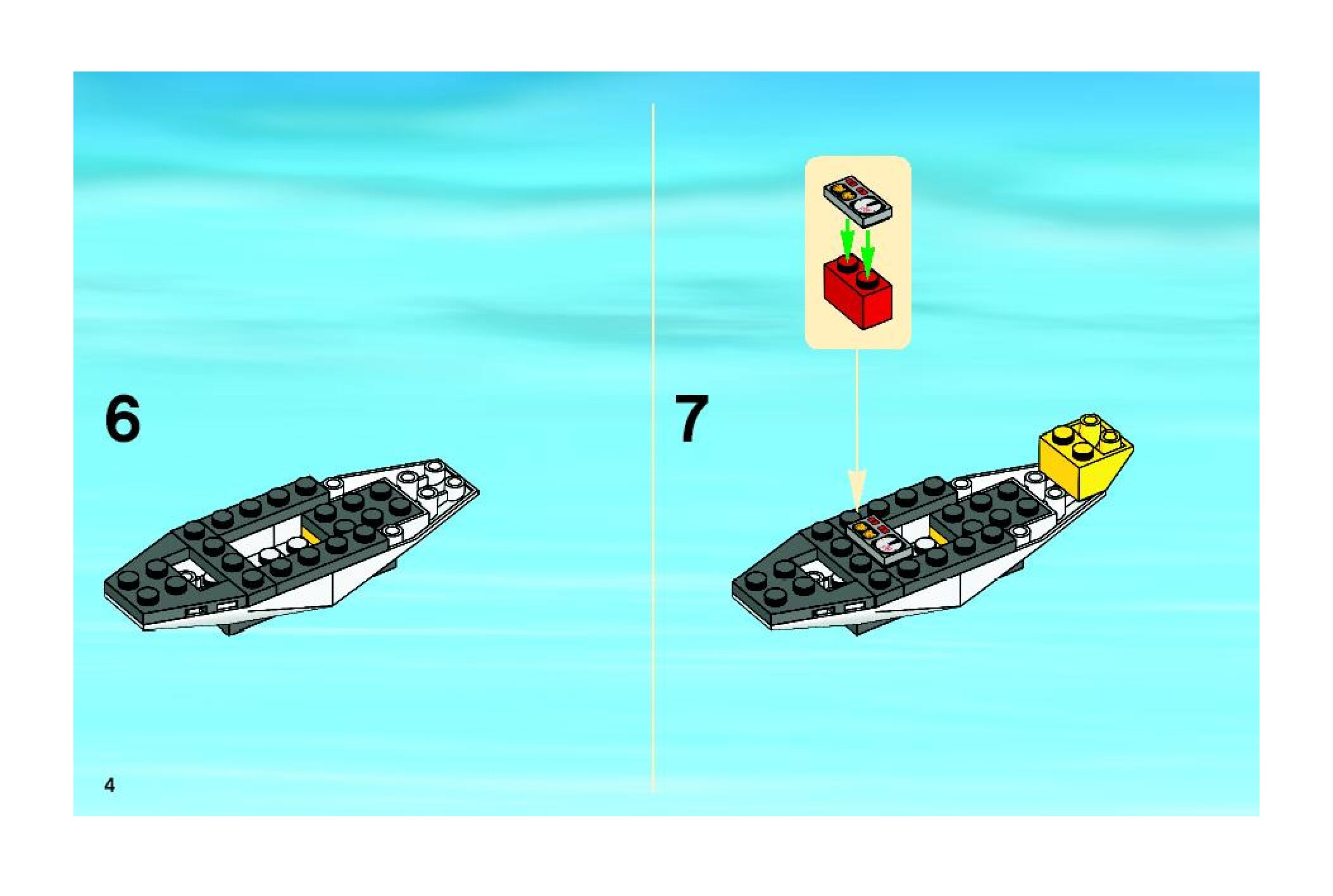 6

7

4