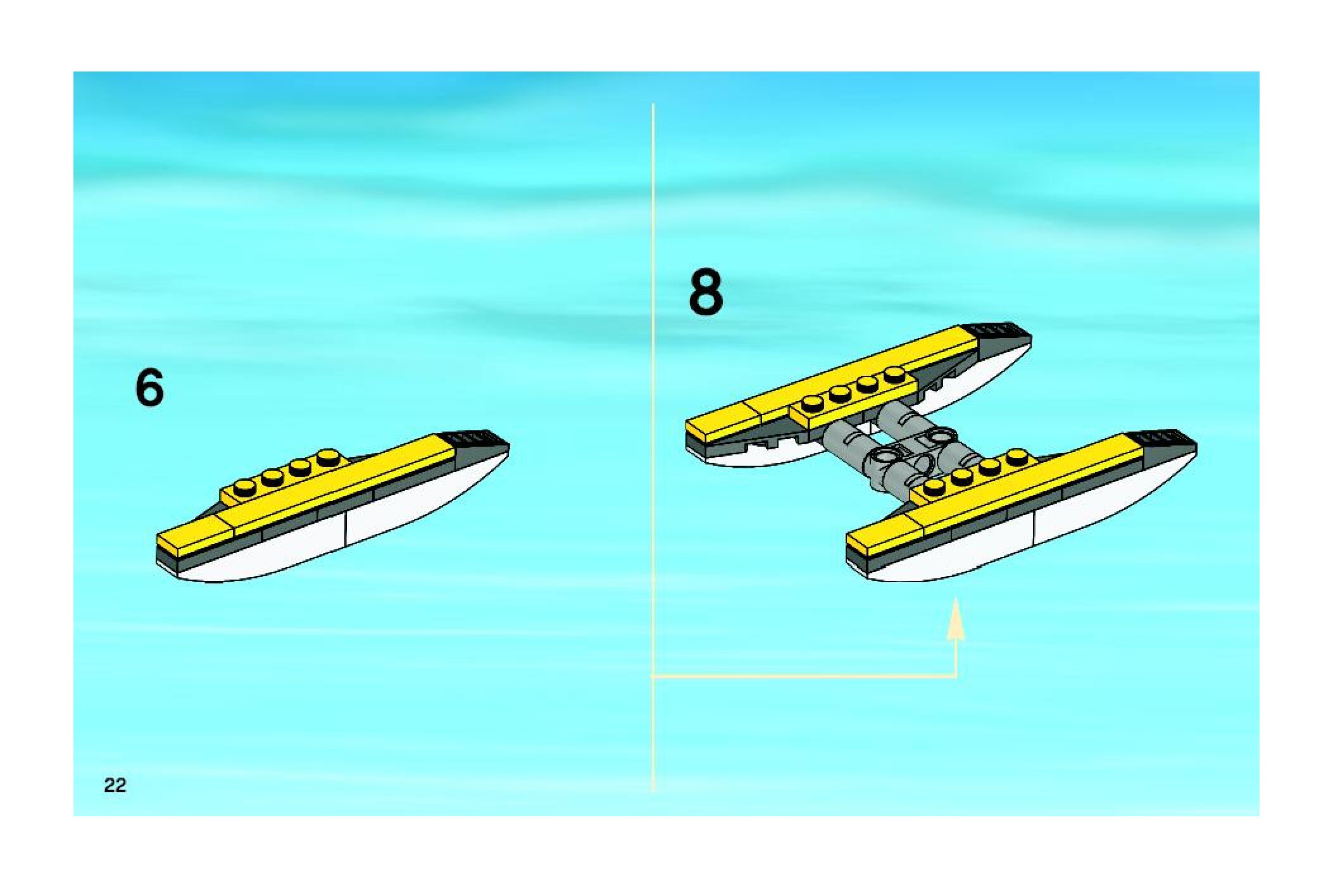 6

8

22