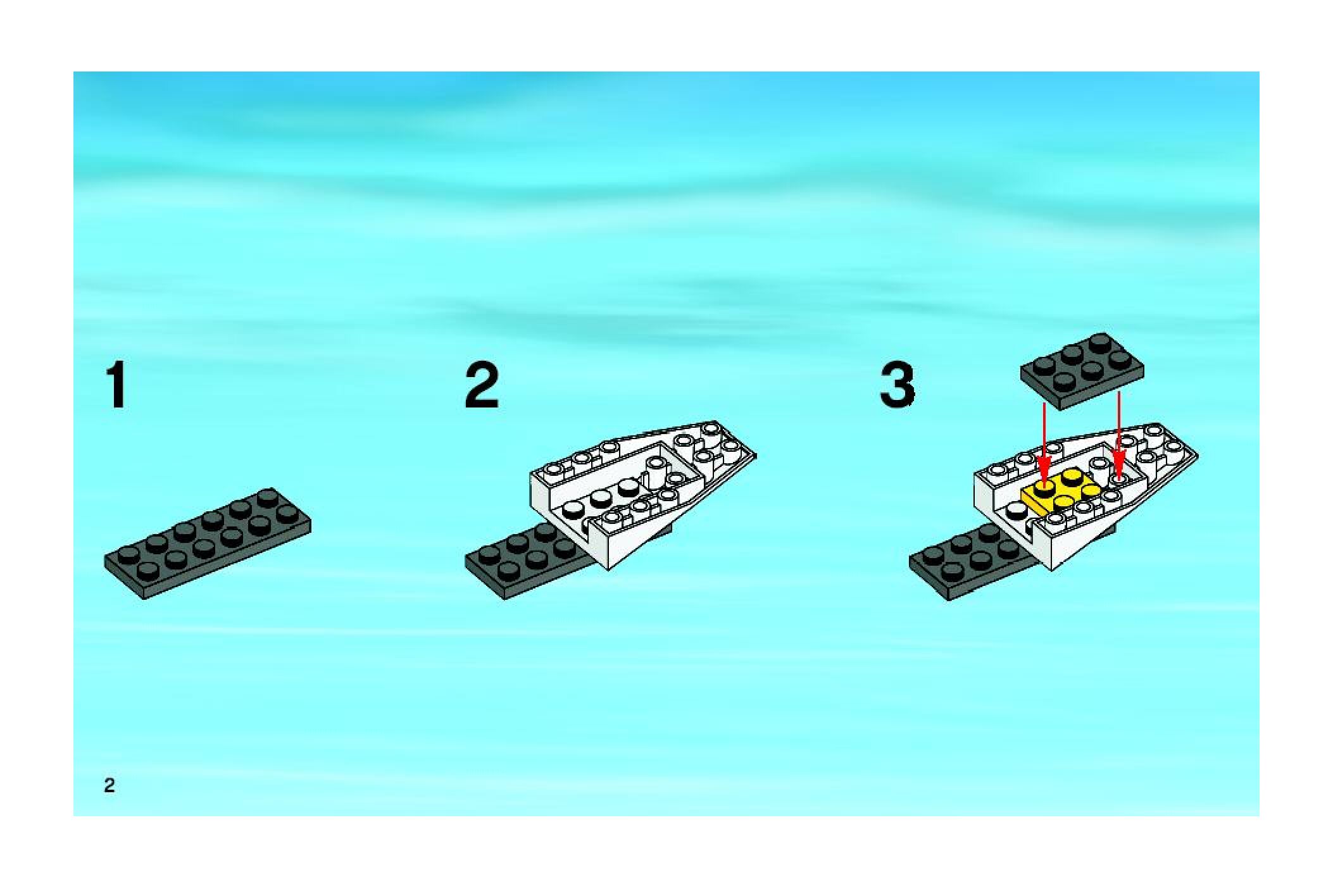 1

2

3

2