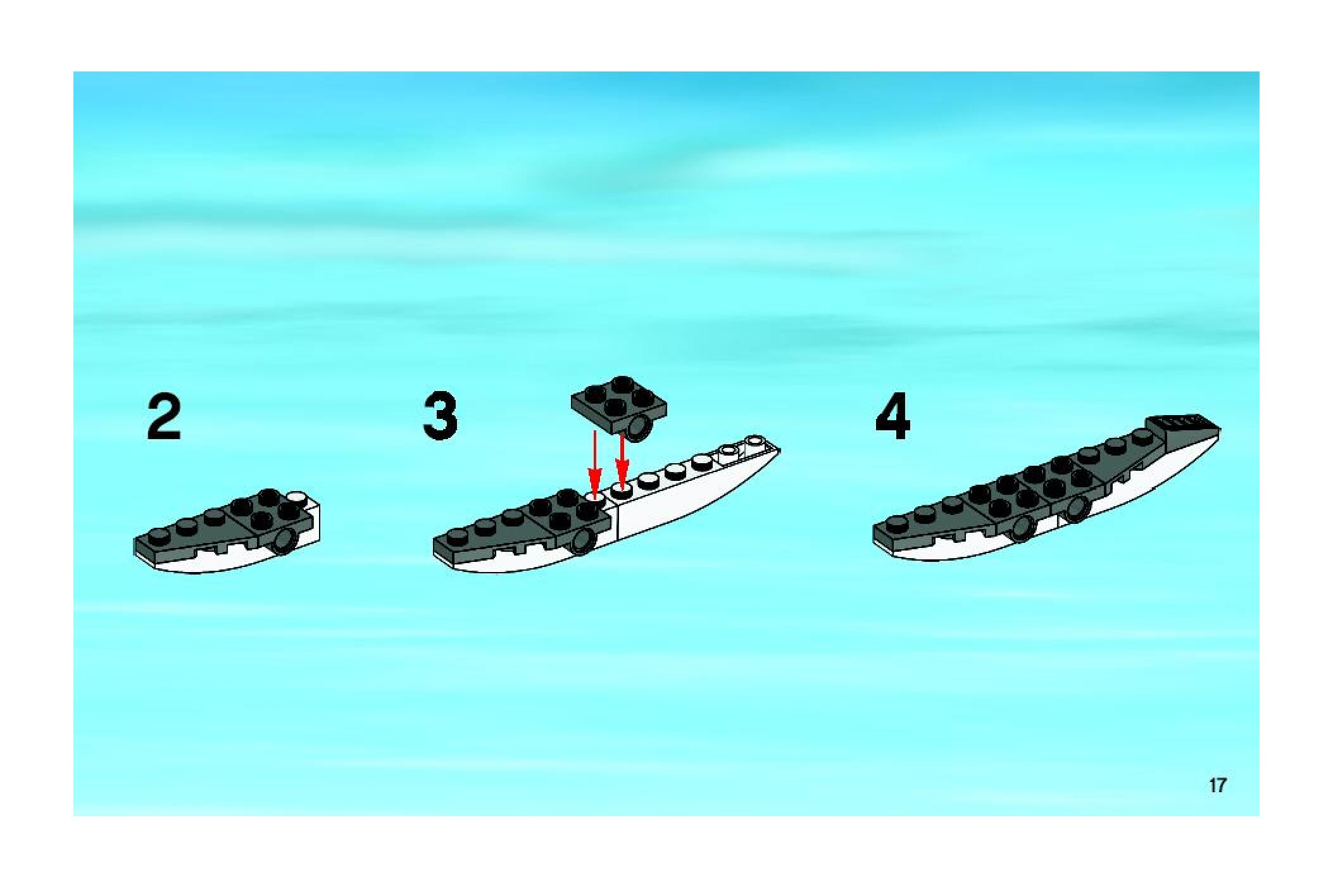 2

3

4

17