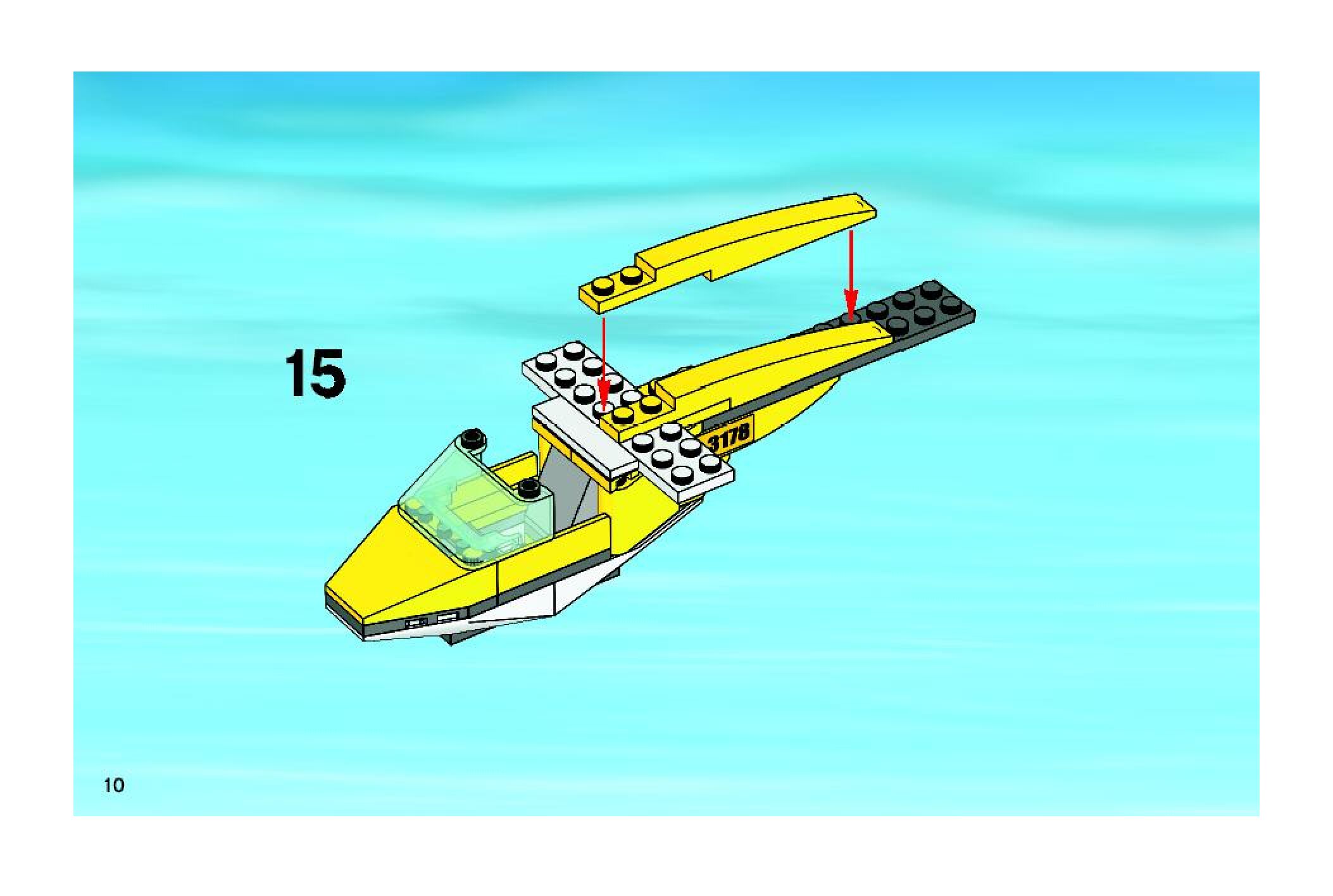 15

3178

10