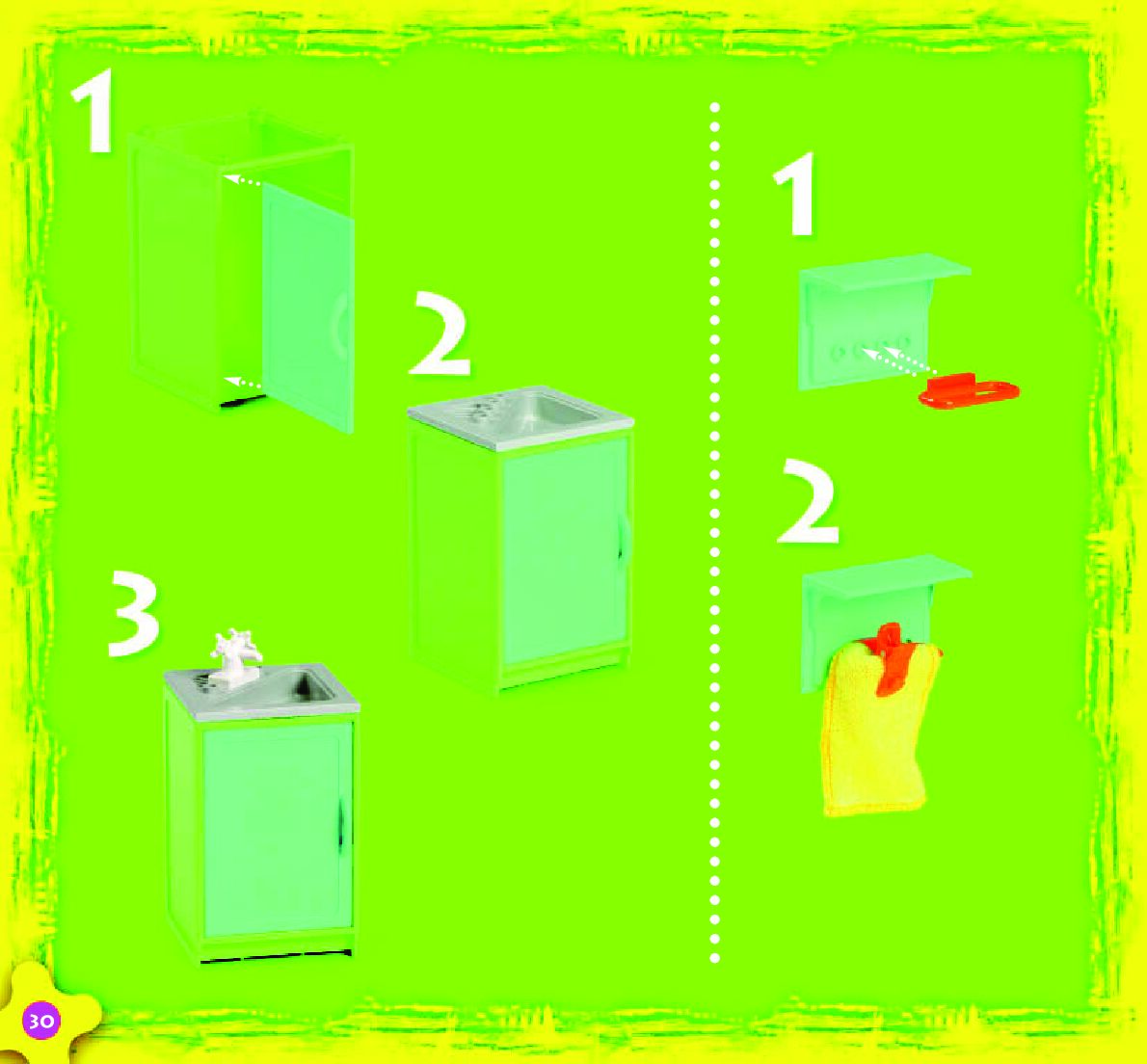 1

2

3

1

2

30