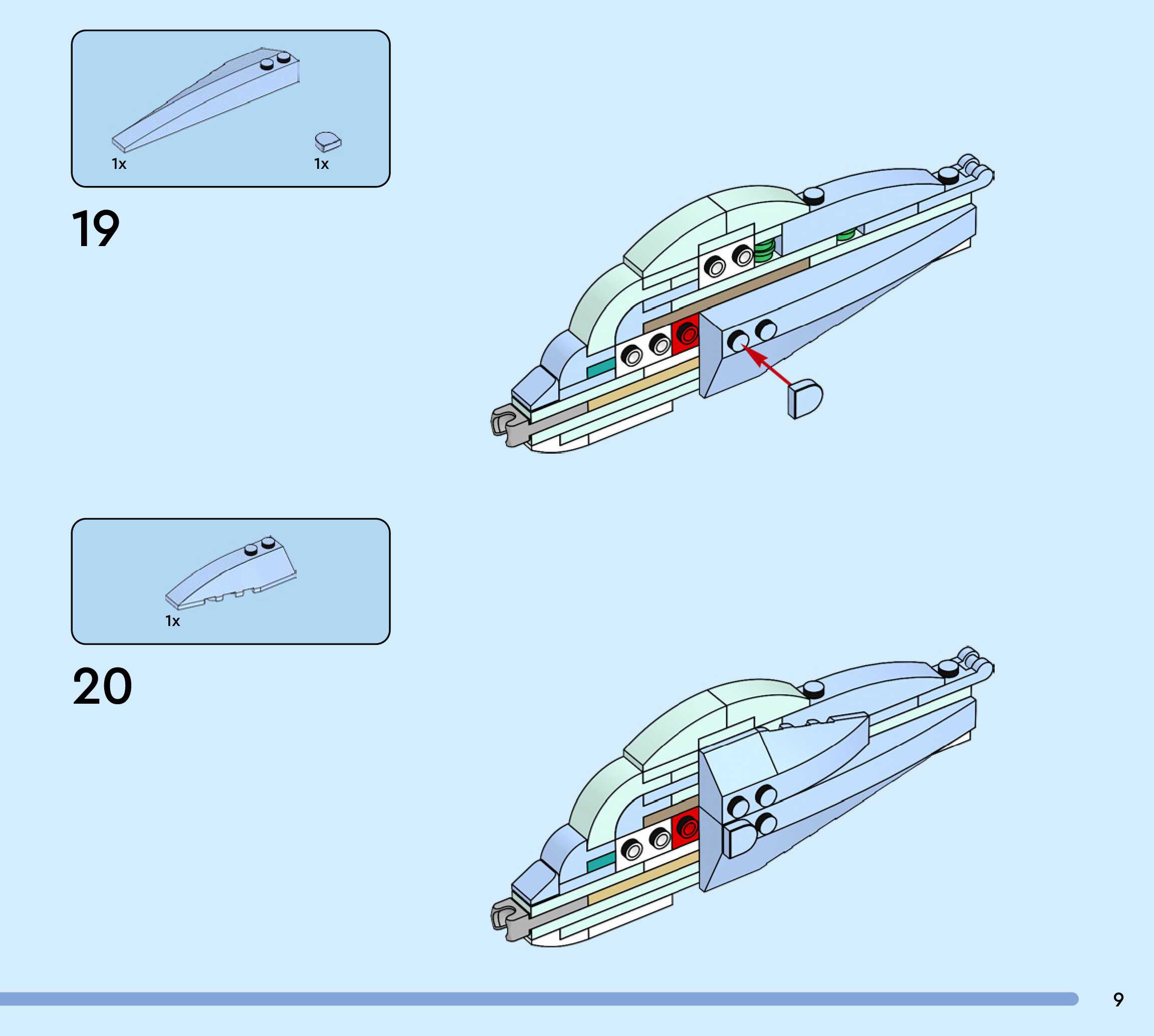 1x

1x

19

1x

20

9