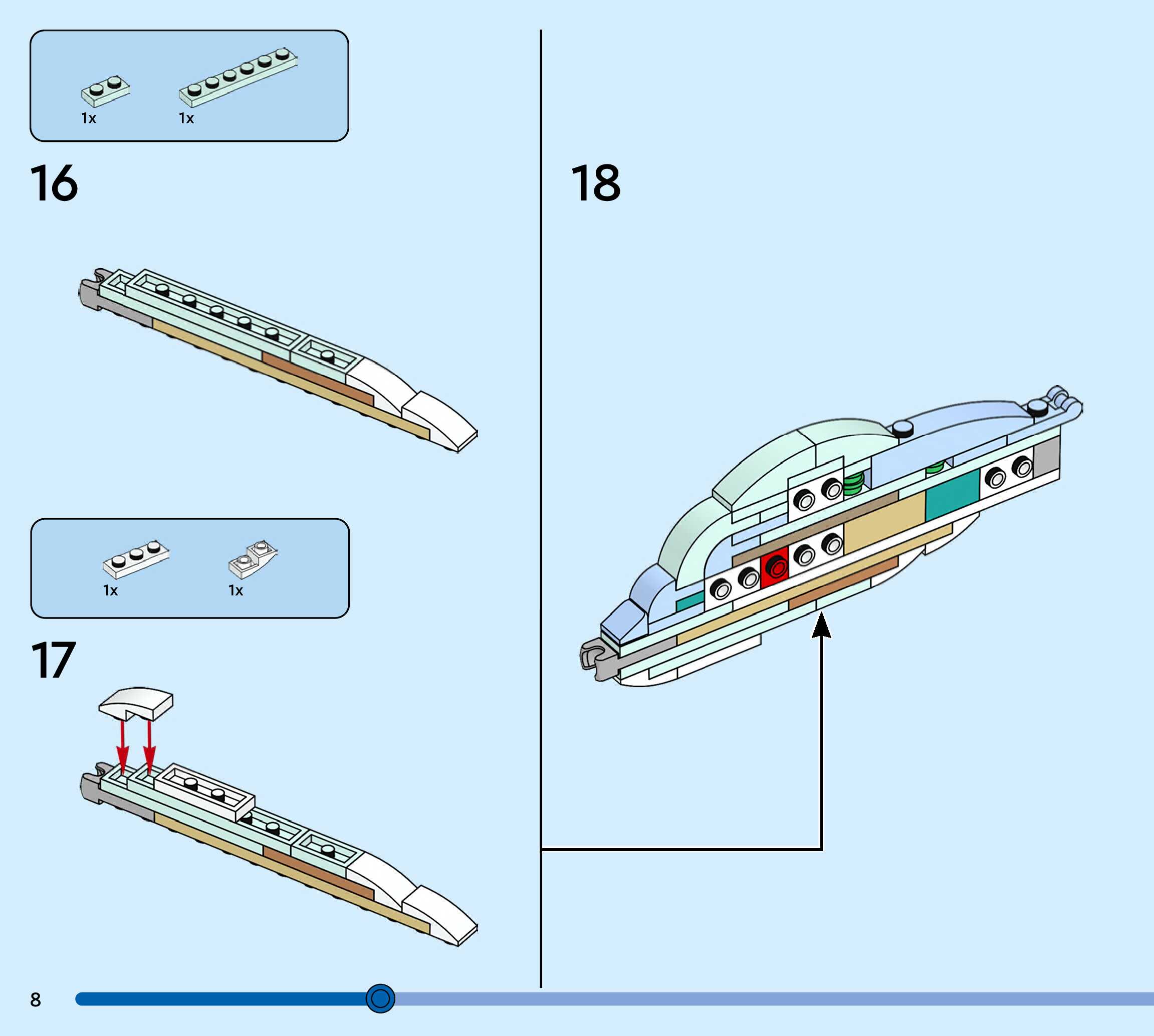 1x 1x

16

1x 1x

17

18

8