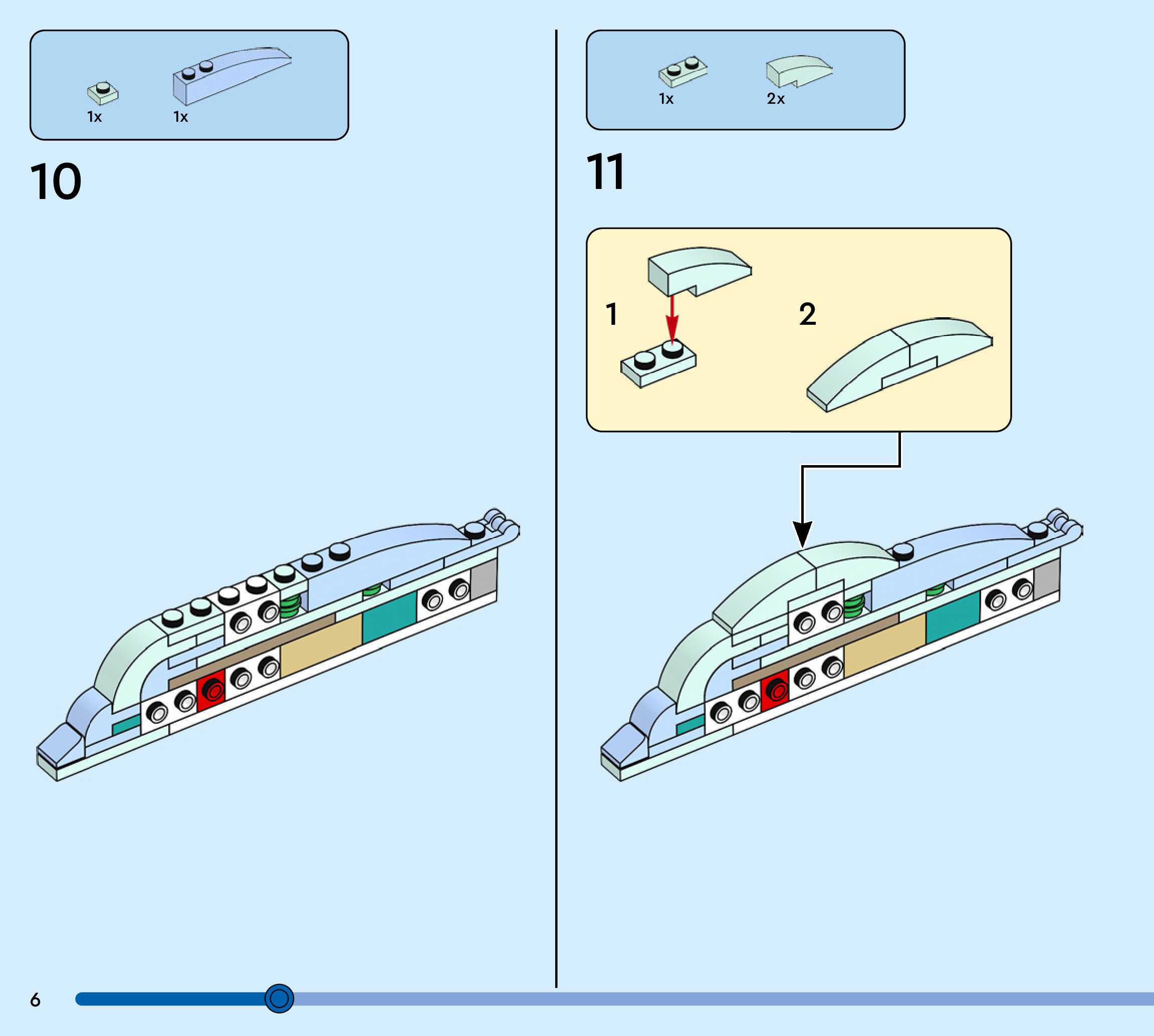 1x 1x

10

1x 2x

11

1

2

6