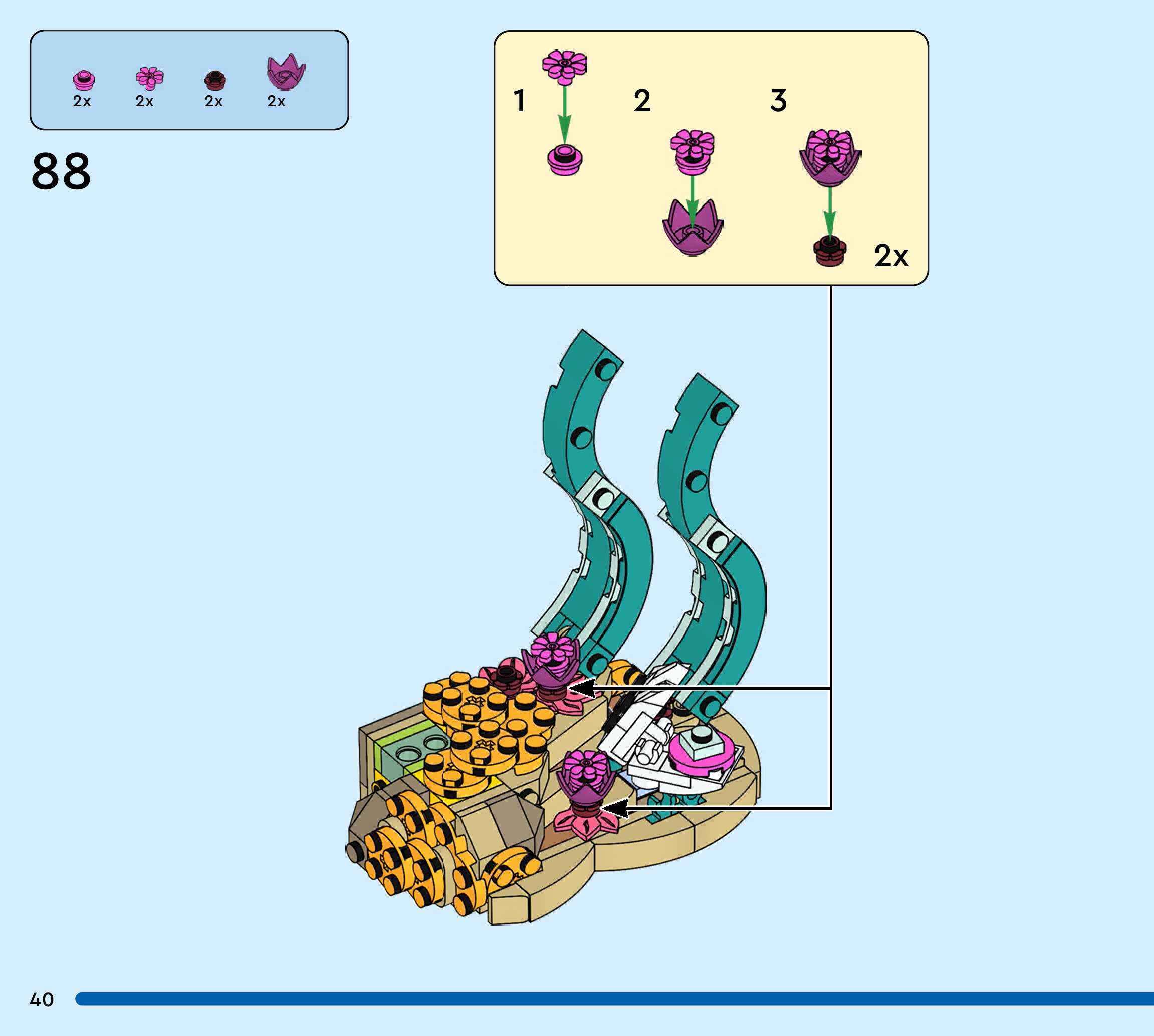 2x 2x 2x 2x

88

1

2

3

2x

40