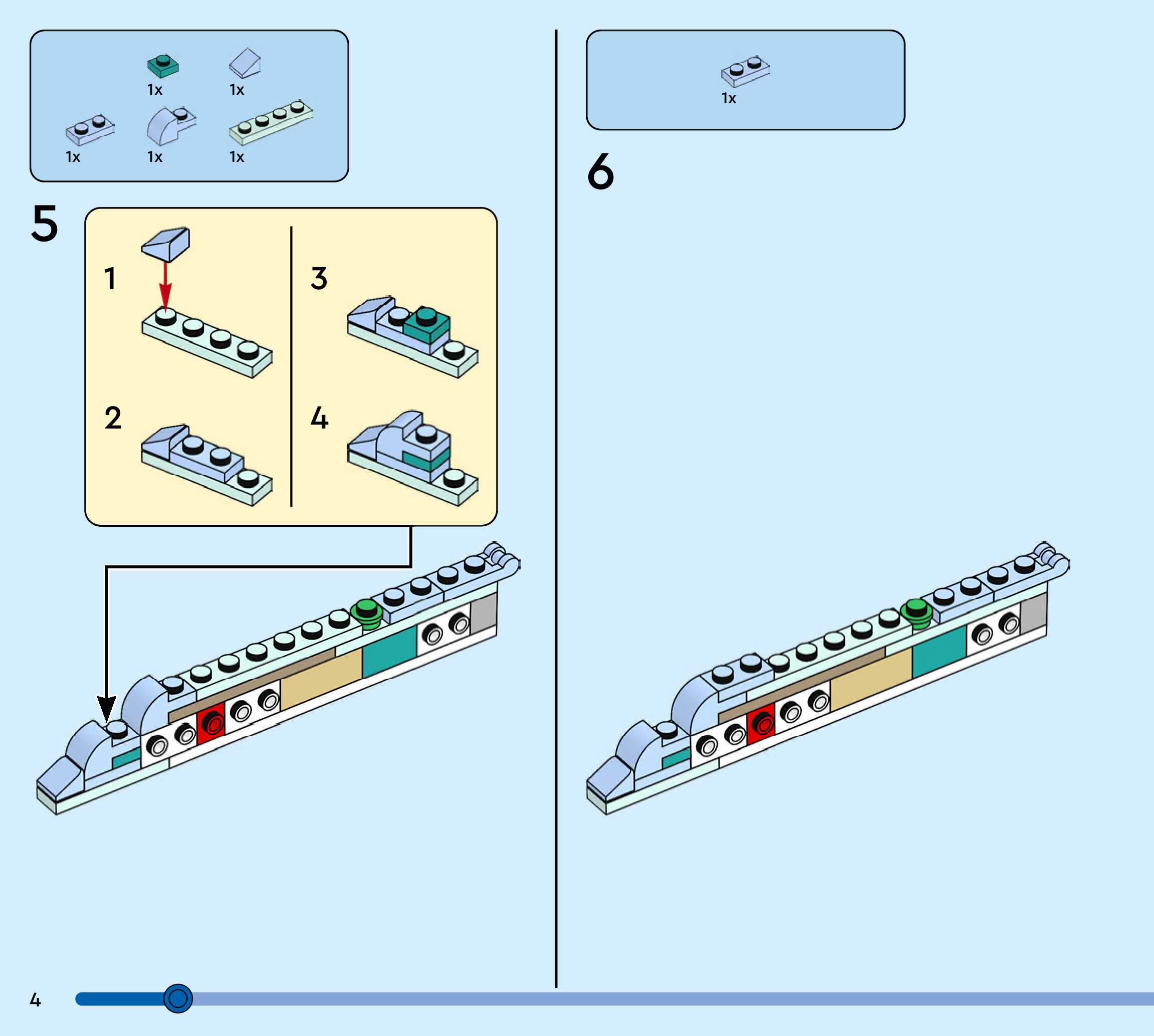 1x 1x
1x 1x 1x

5

1

2

3

4

1x

6

4