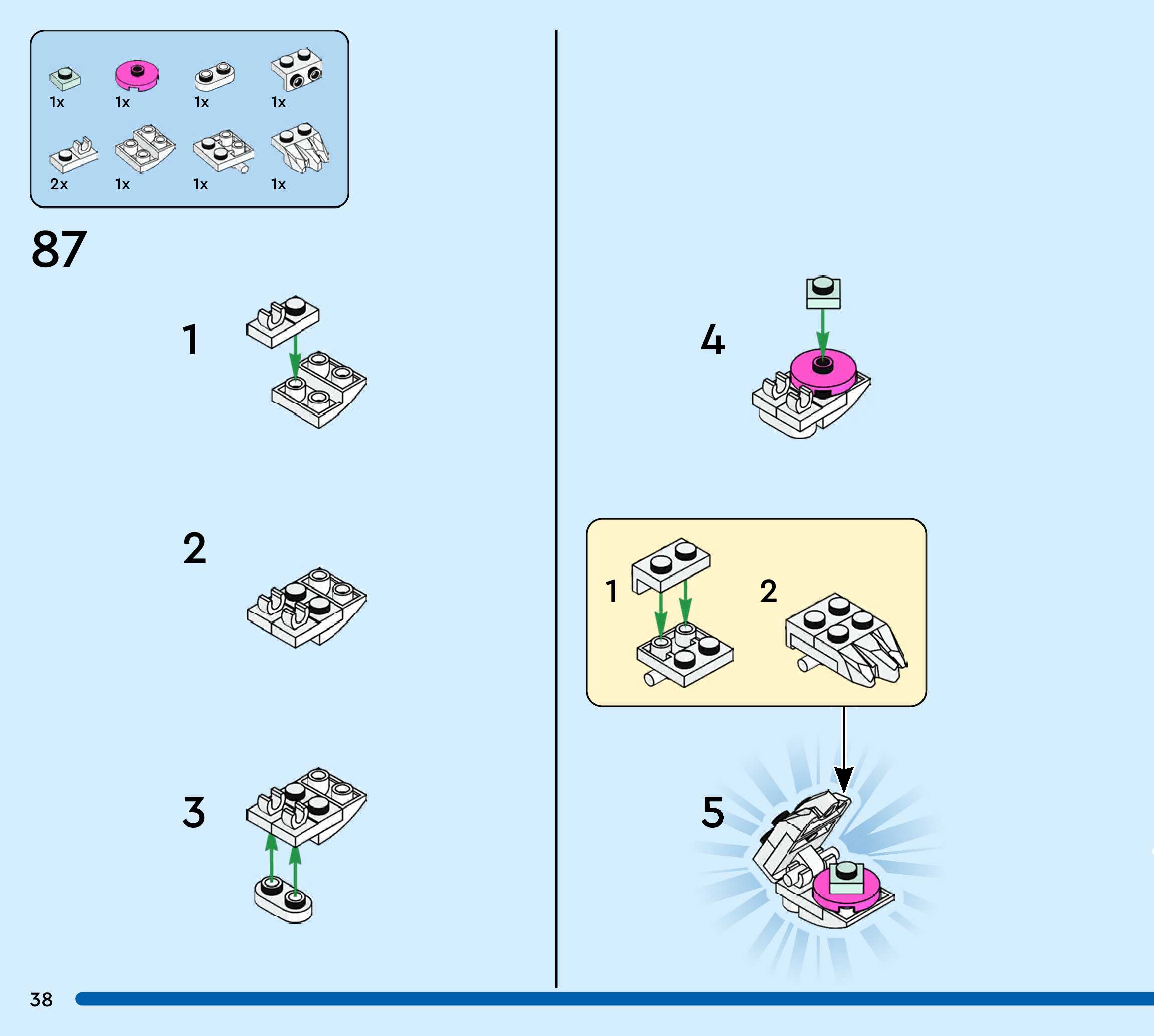 1x 1x 1x 1x

2x 1x 1x 1x

87

1

2

3

4

1

2

5

38