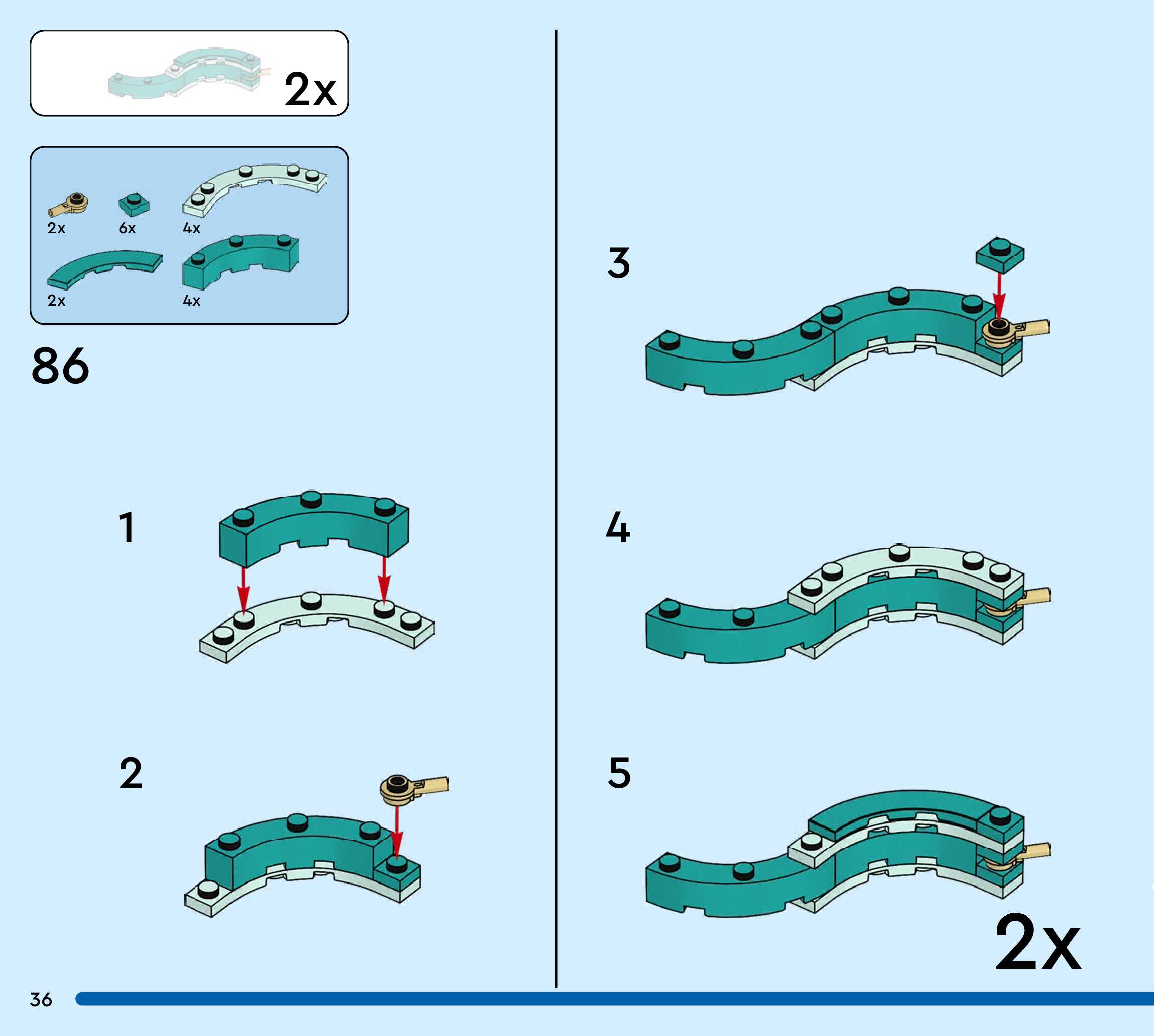 2x

2x
6x
4x
2x
4x

86

1

2

3

4

5

2x

36