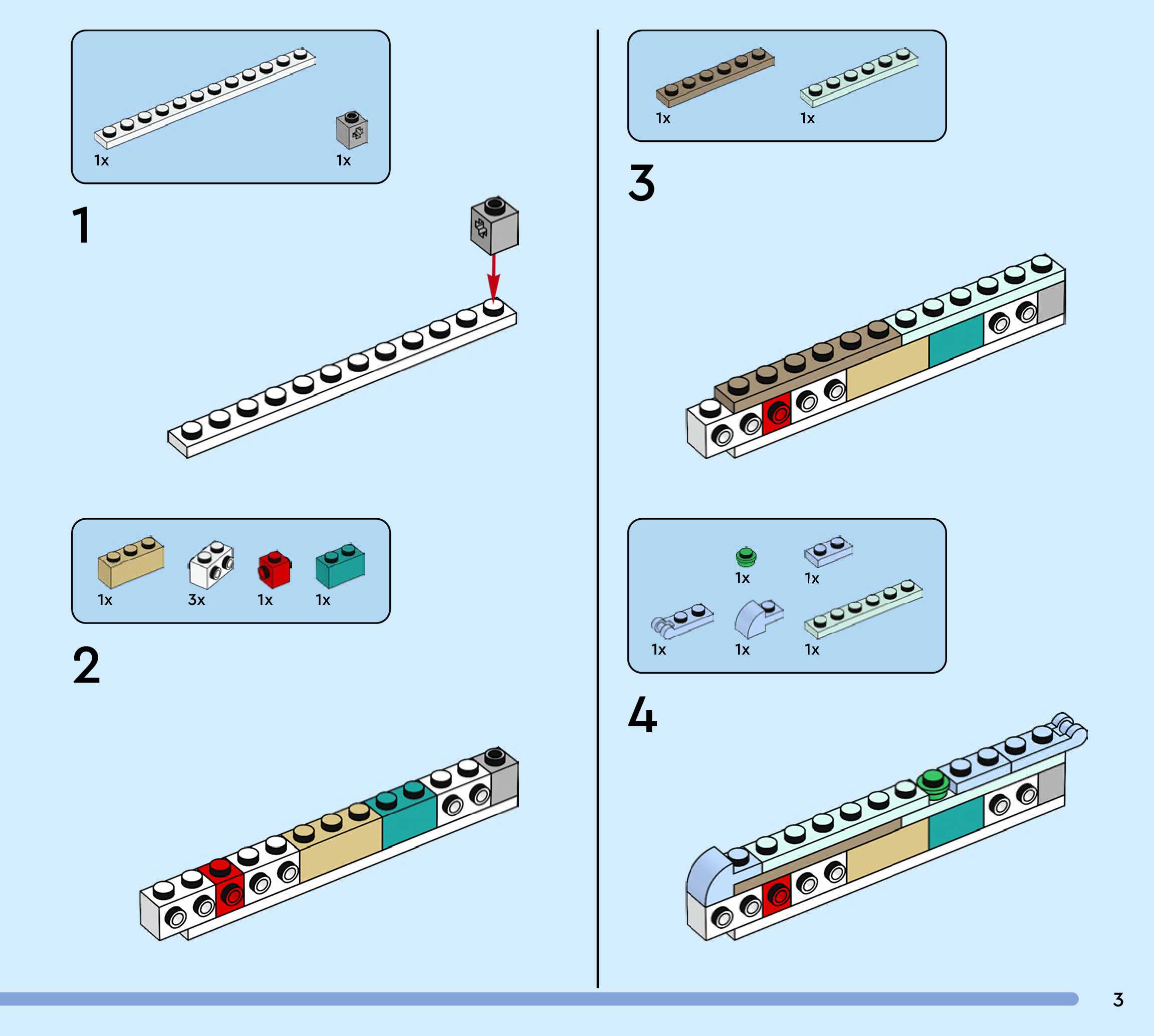 1x 1x

1

1x 3x 1x 1x

2

1x 1x

3

1x 1x

1x 1x 1x

4

3