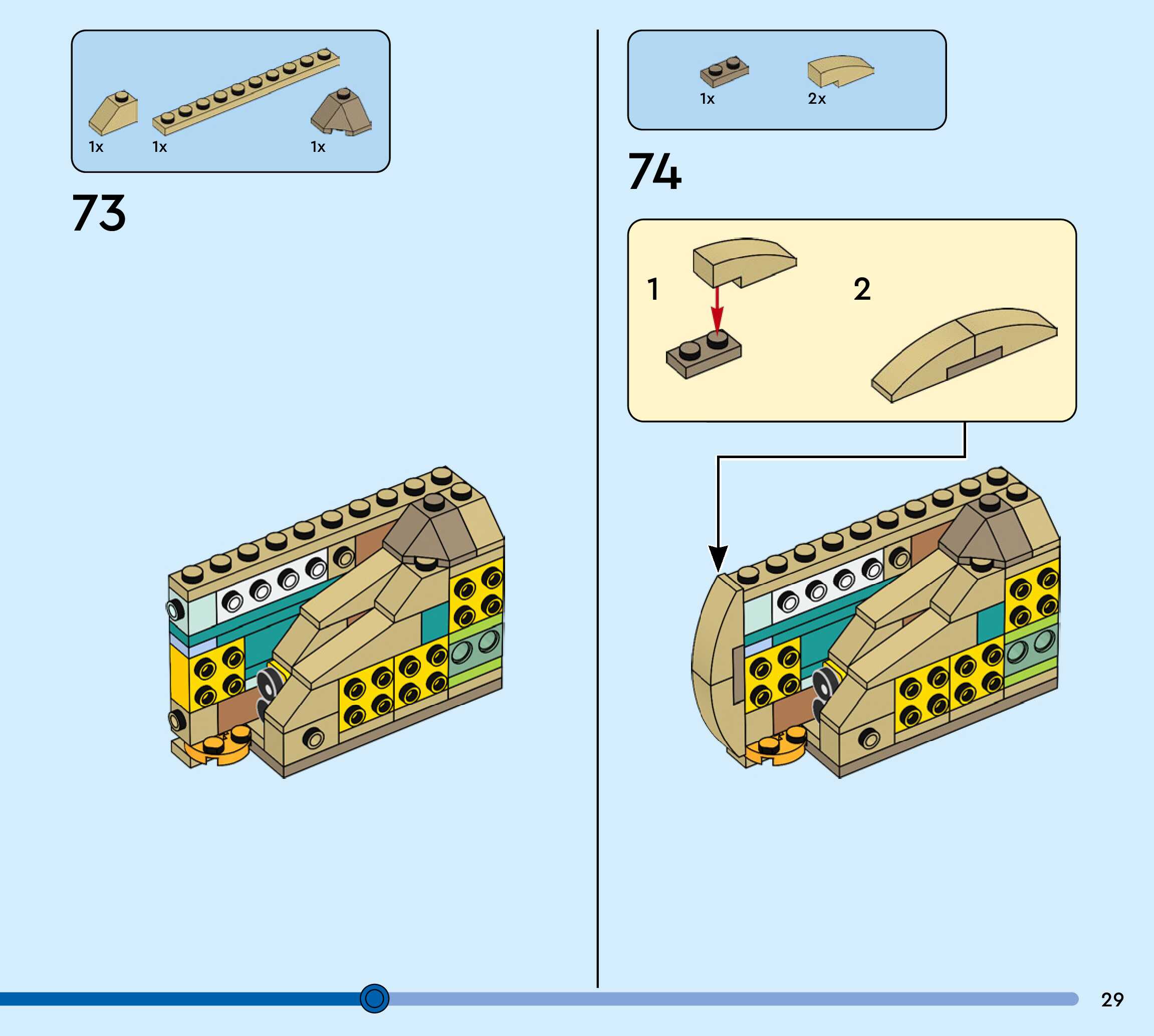 1x 1x 1x

73

1x 2x

74

1

2

29