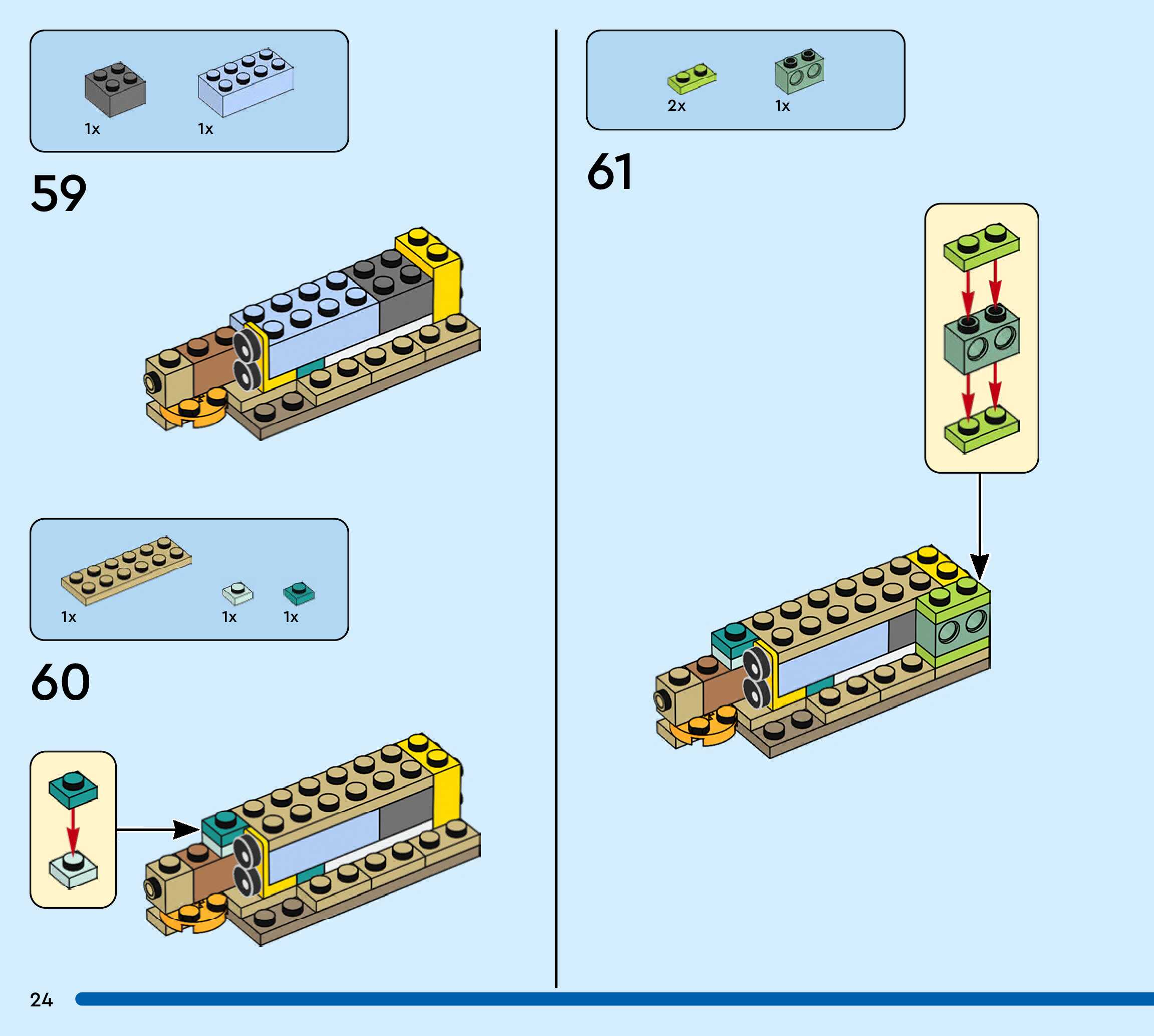 1x 1x

59

1x 1x 1x

60

2x 1x

61

24