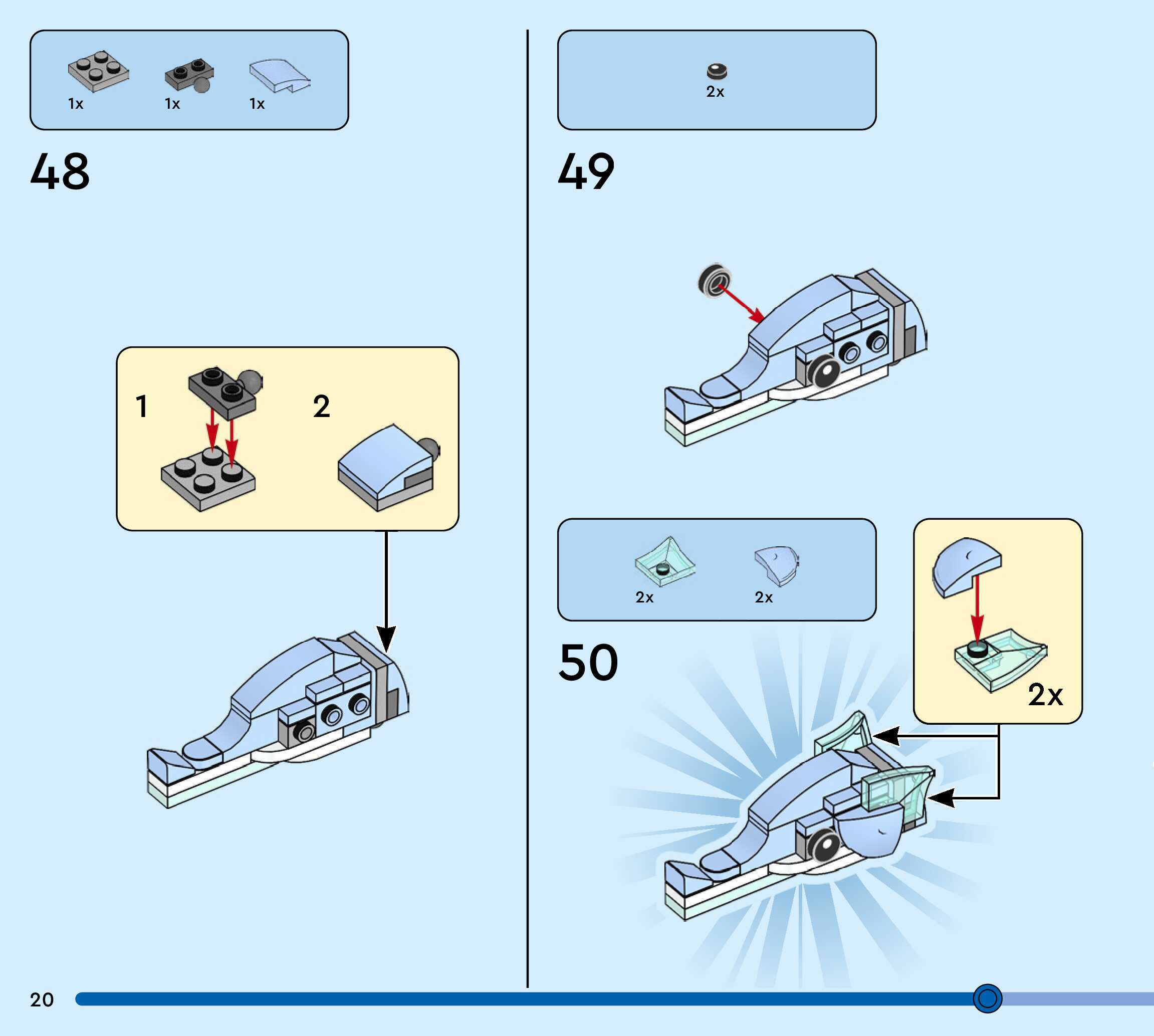 1x 1x 1x

48

1

2

2x

49

2x 2x

50

2x

20