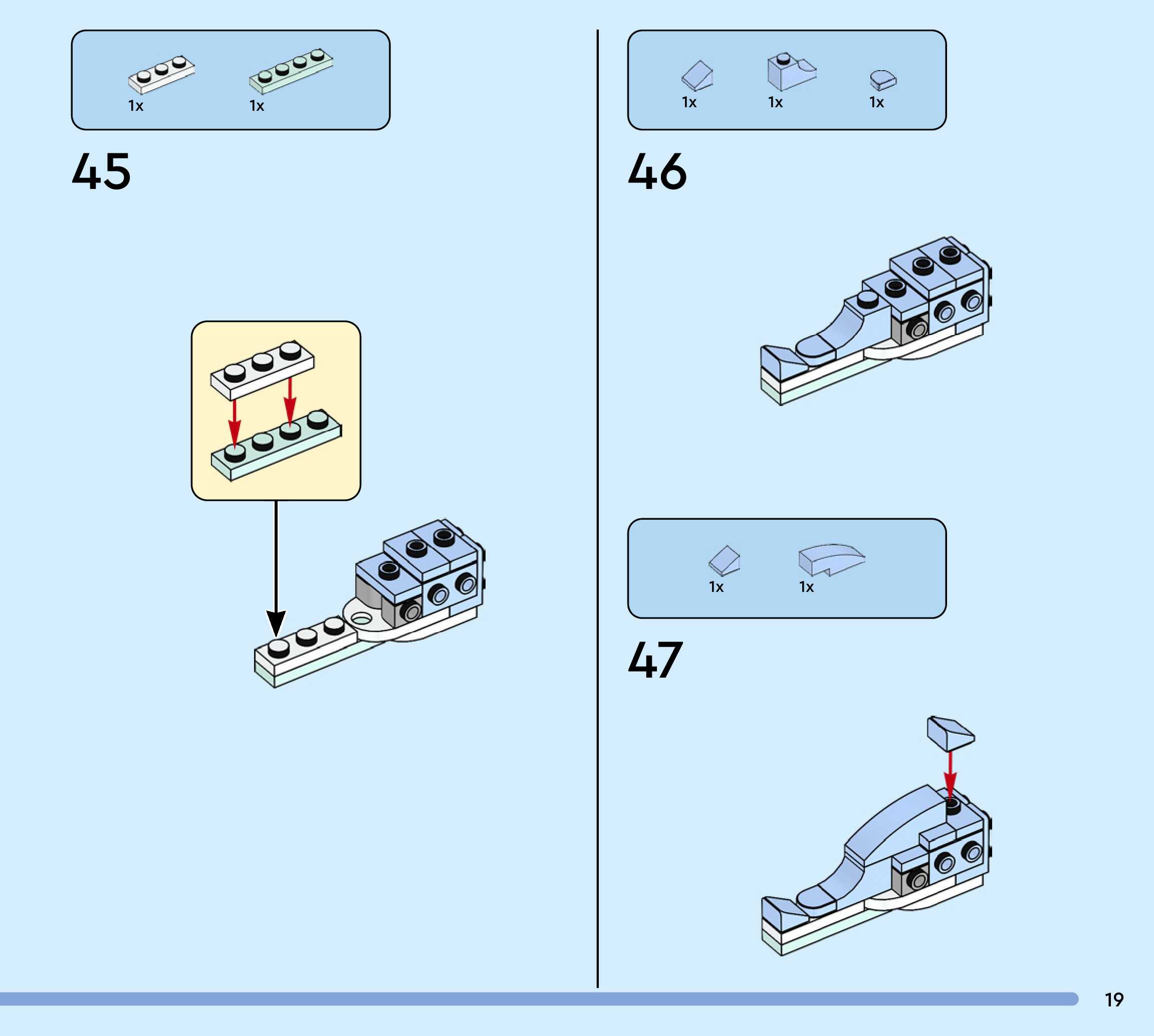 1x 1x

45

1x 1x 1x

46

1x 1x

47

19