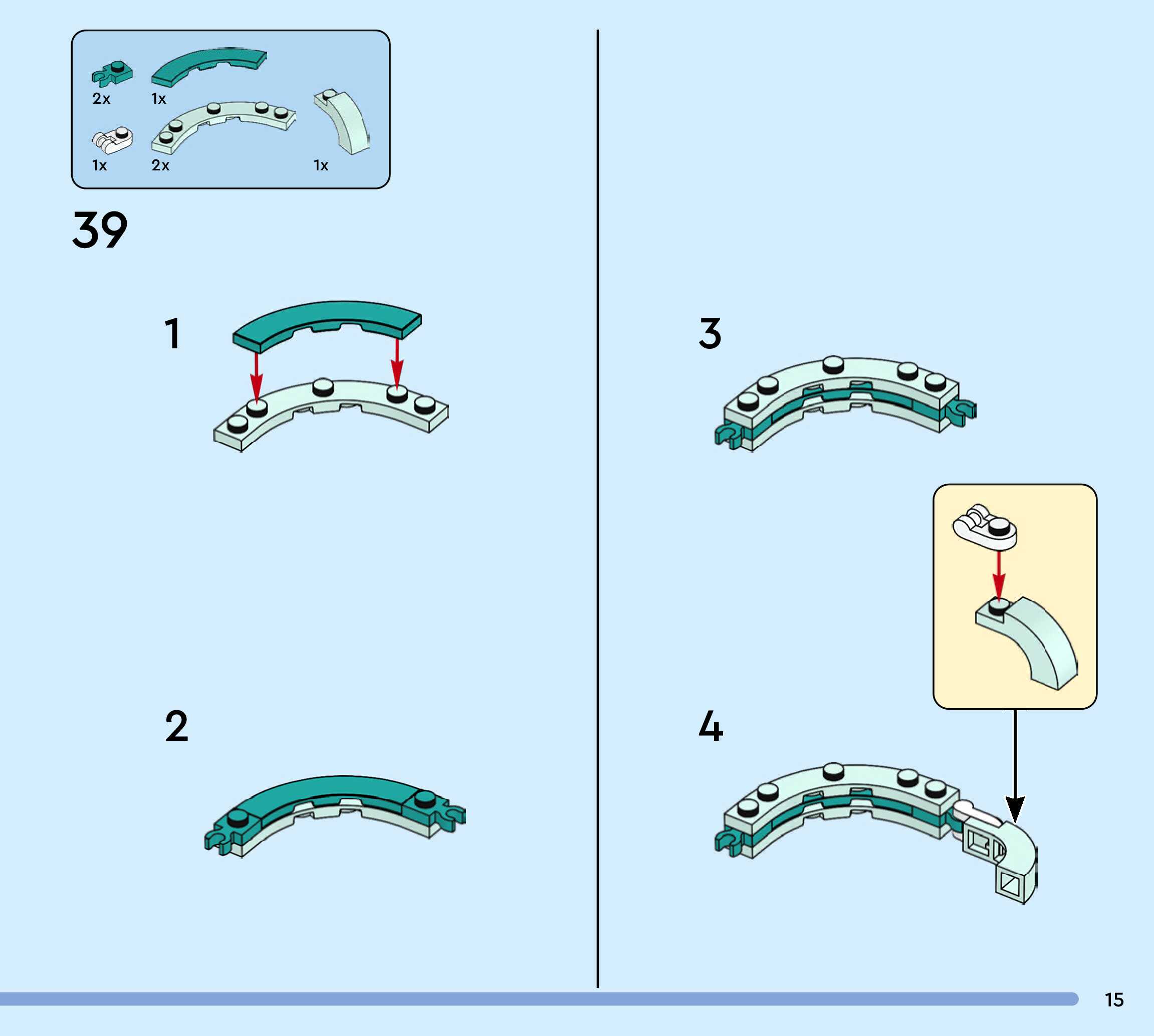 2x
1x
1x
2x
1x

39

1

2

3

4

15