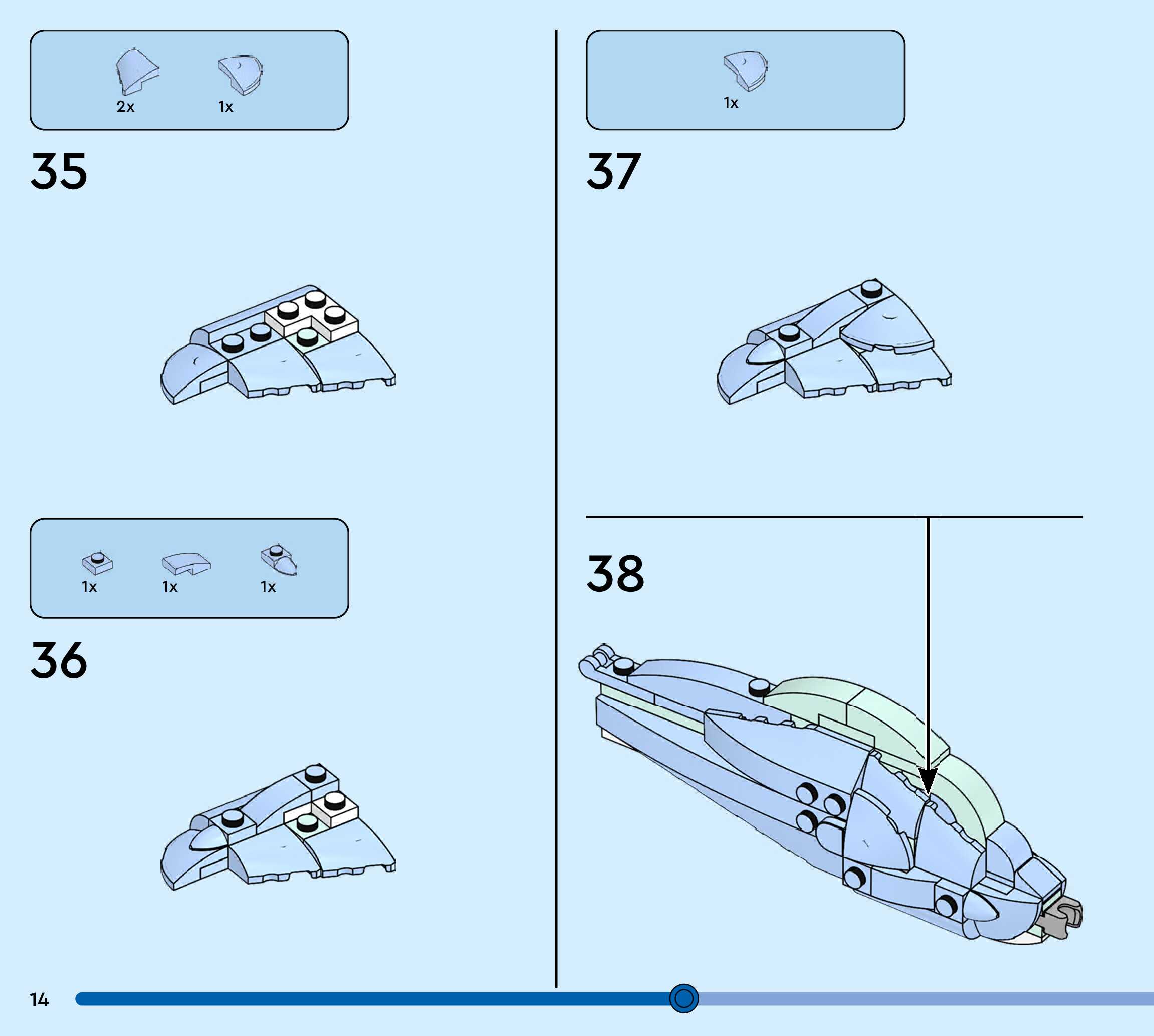 2x 1x

35

1x 1x 1x

36

1x

37

38

14