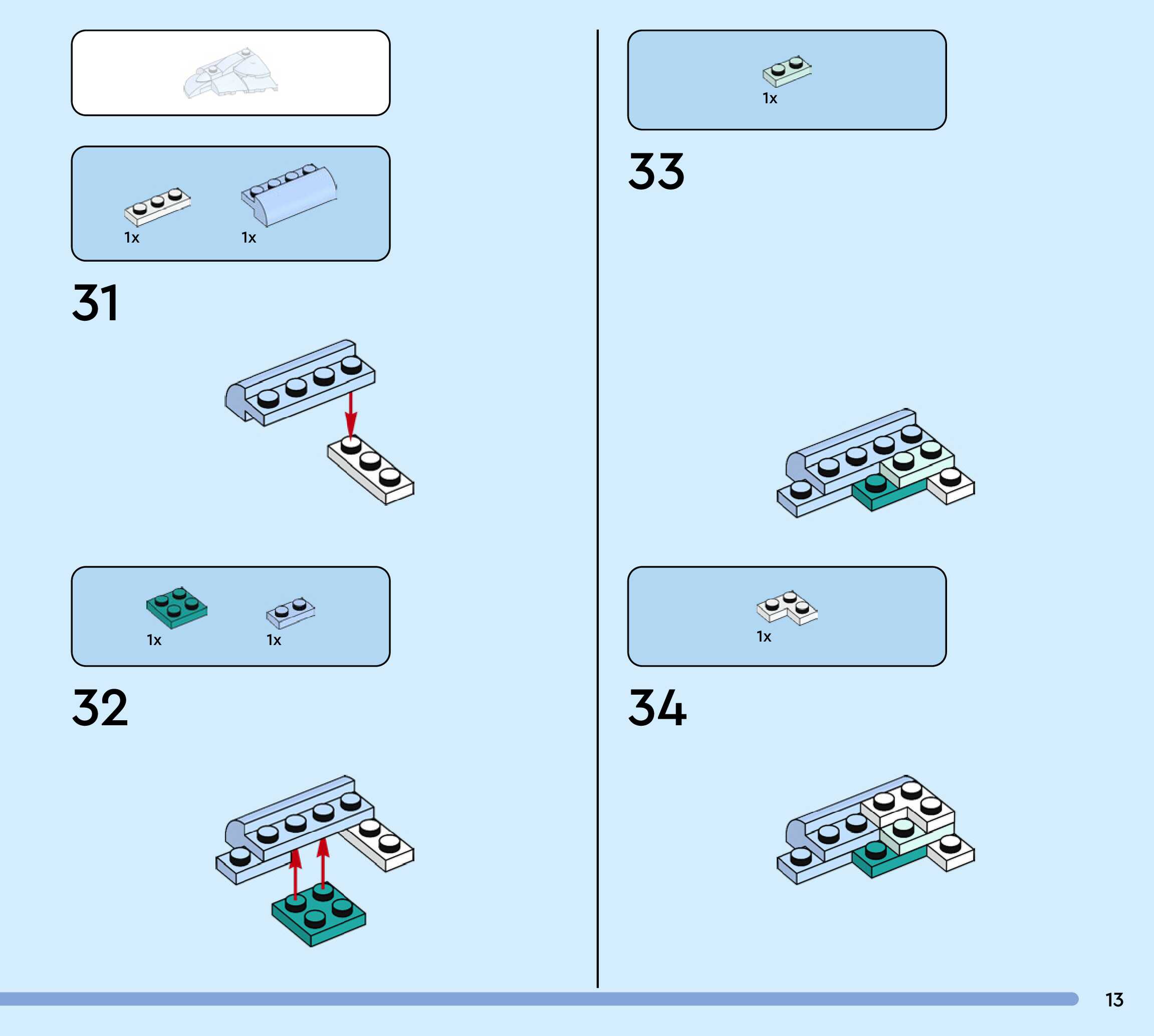 1x 1x

31

1x 1x

32

1x

33

1x

34

13