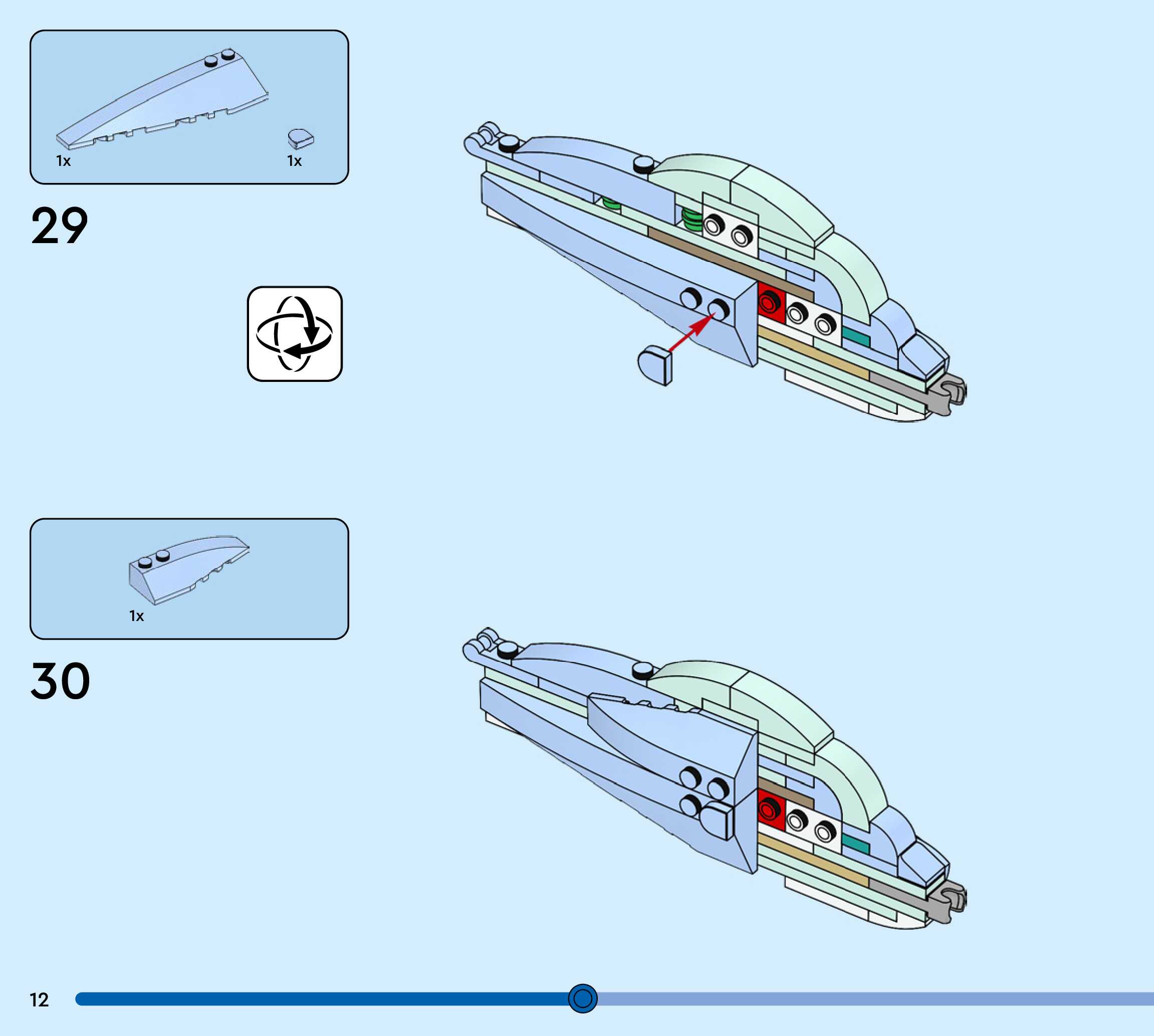 1x
1x
29
1x
30
12