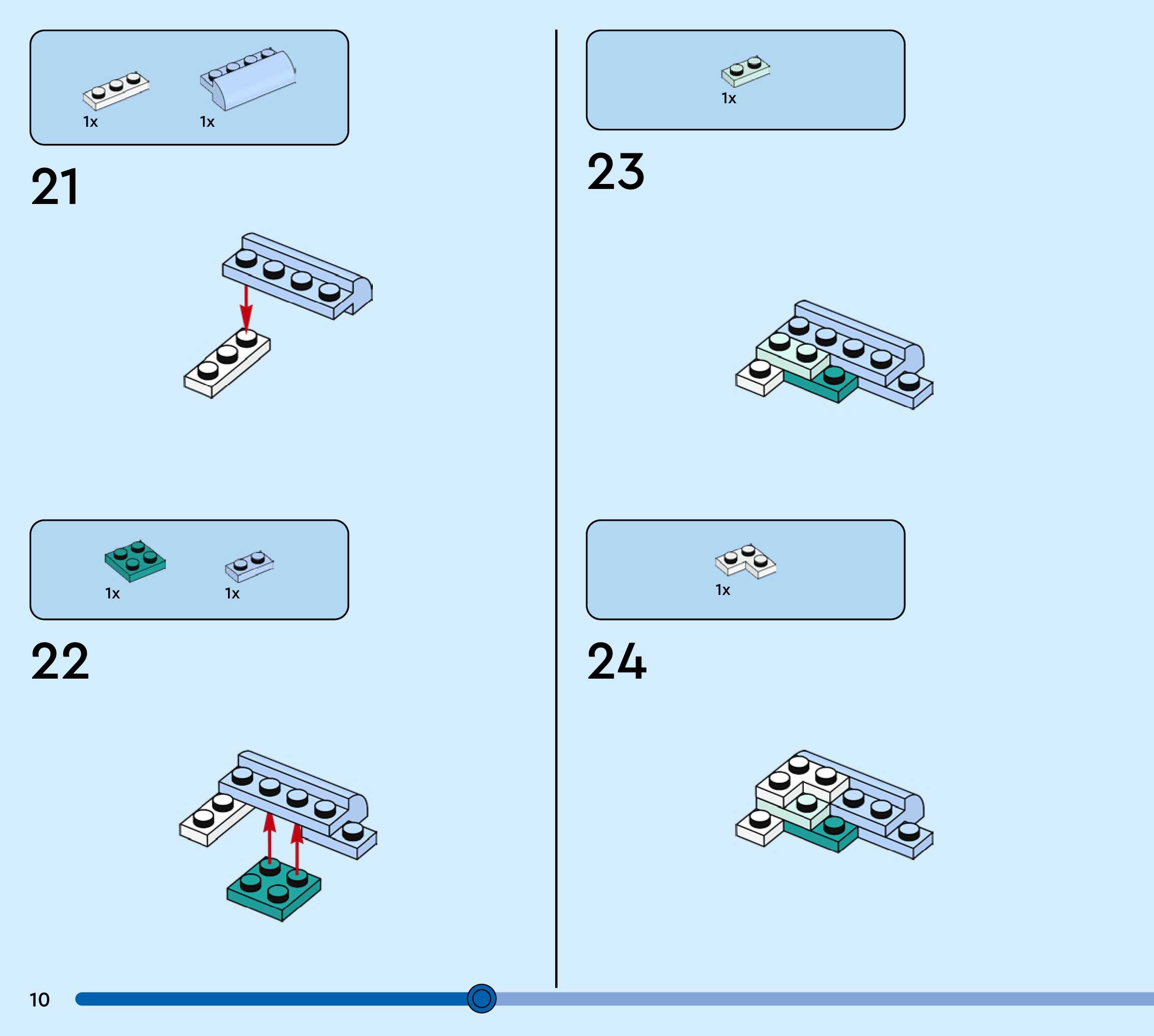 1x 1x

21

1x 1x

22

1x

23

1x

24

10