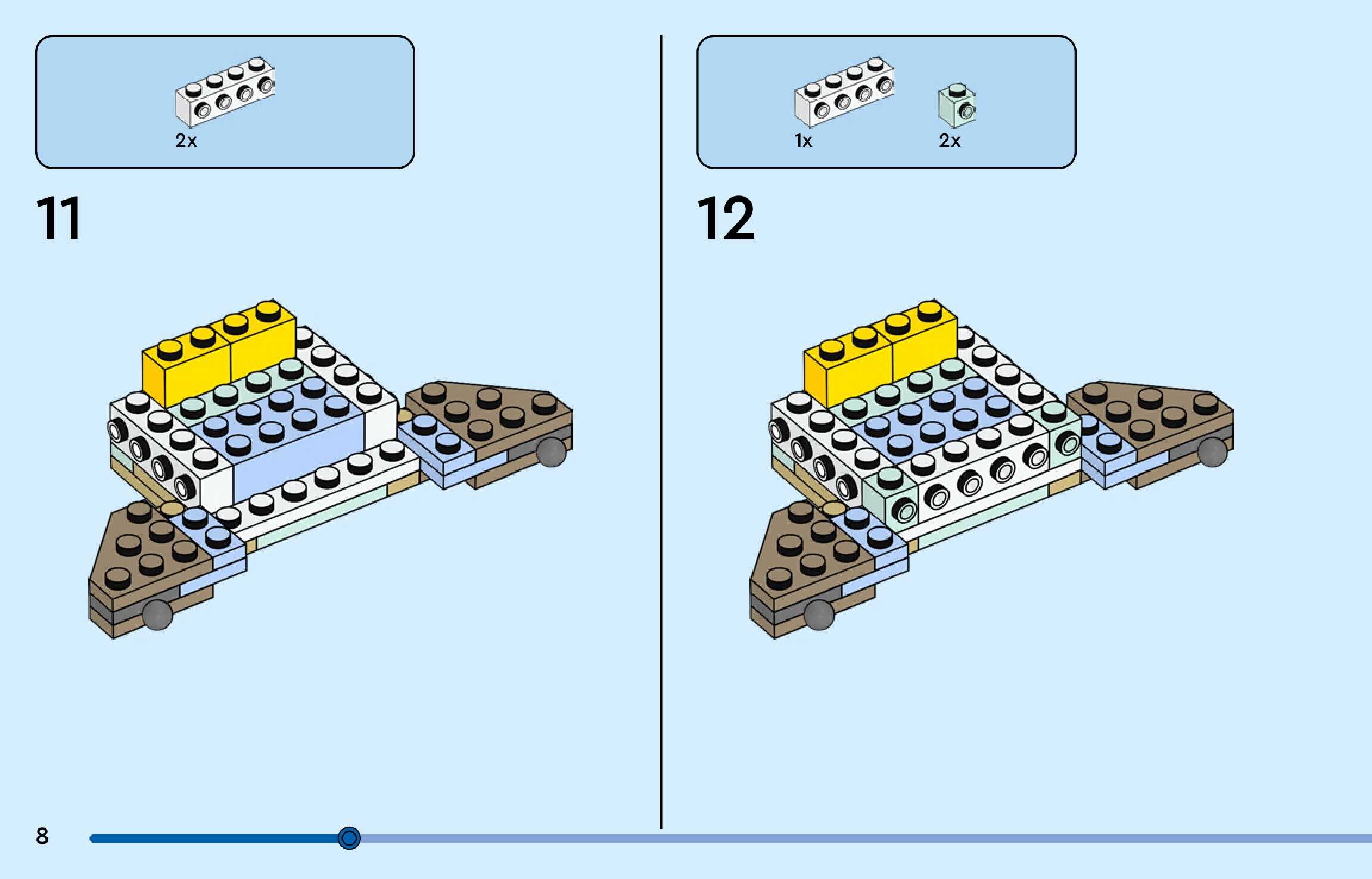 2x

11

1x 2x

12

8