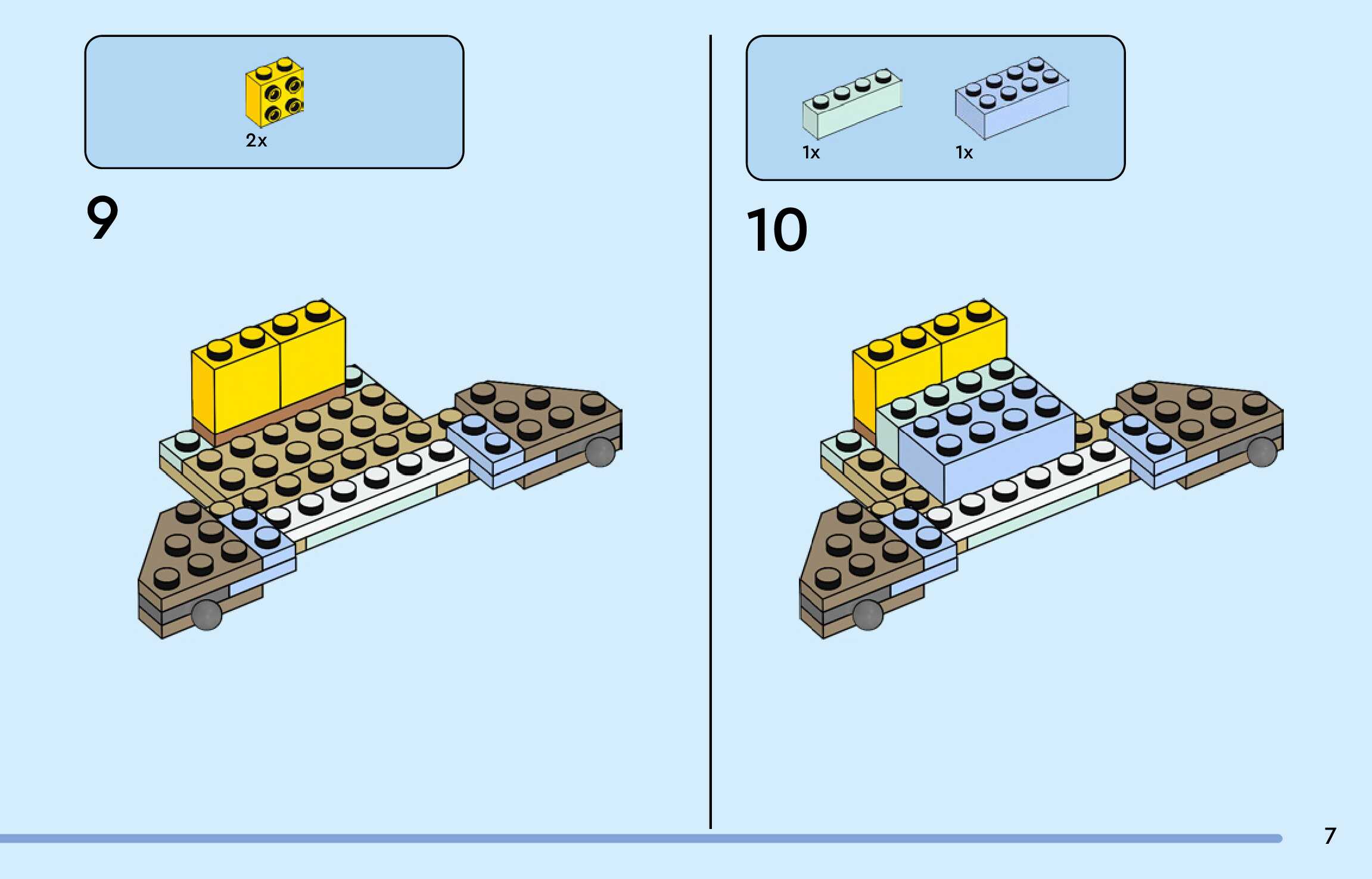 2x

9

1x

1x

10

7