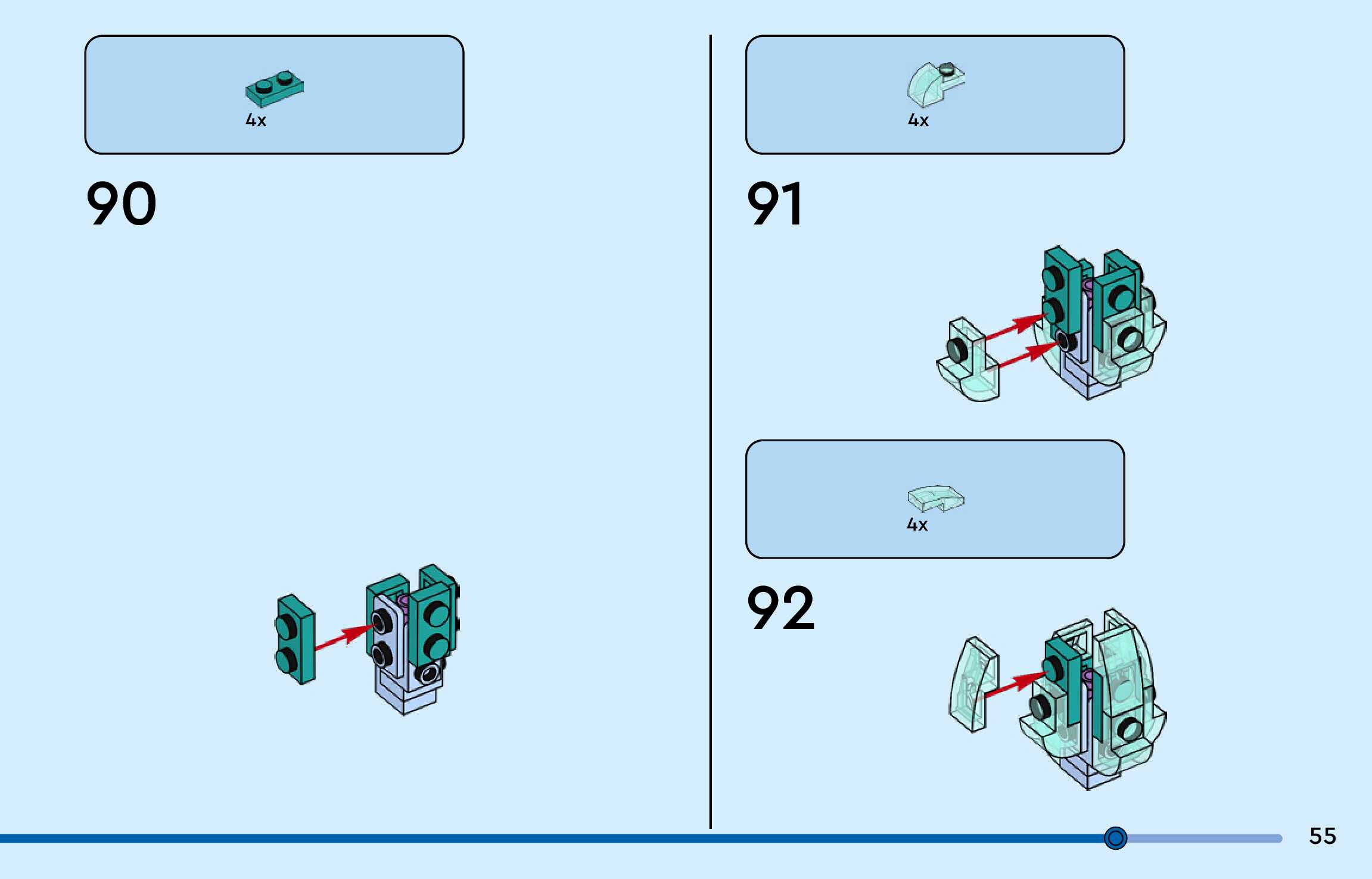 4x

90

4x

91

4x

92

55