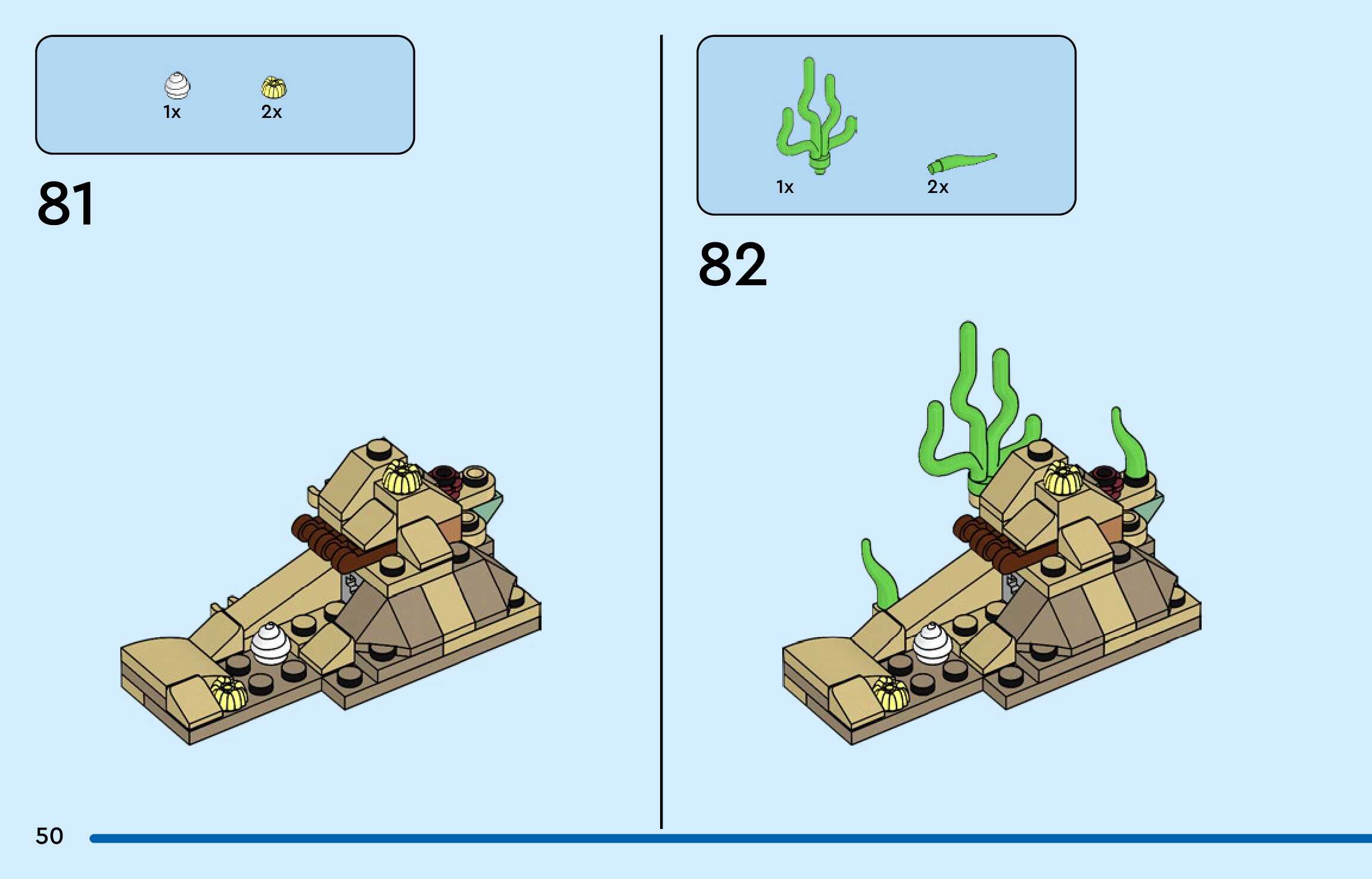 1x 2x

81

1x 2x

82

50