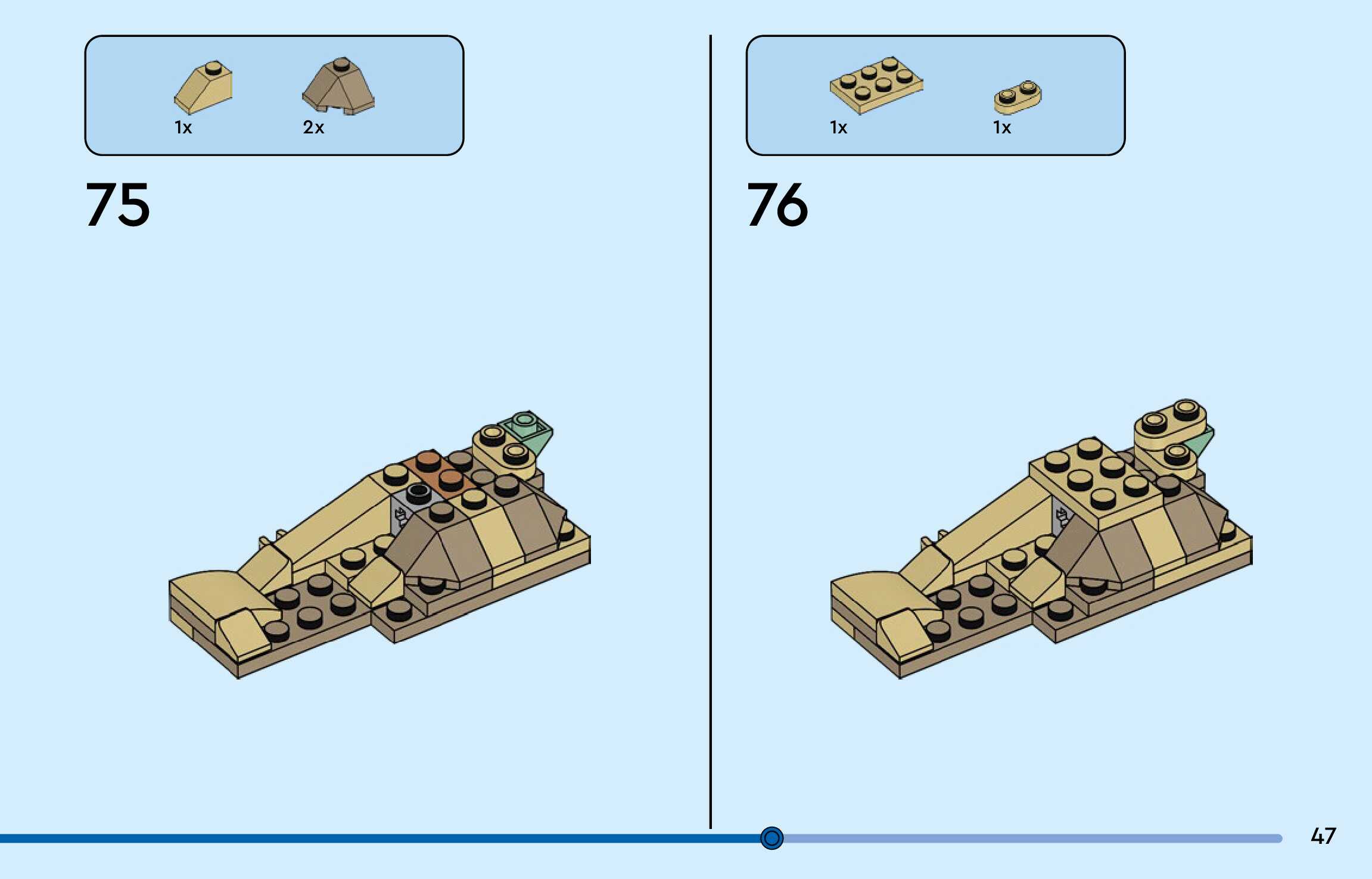 1x
2x

75

1x
1x

76

47