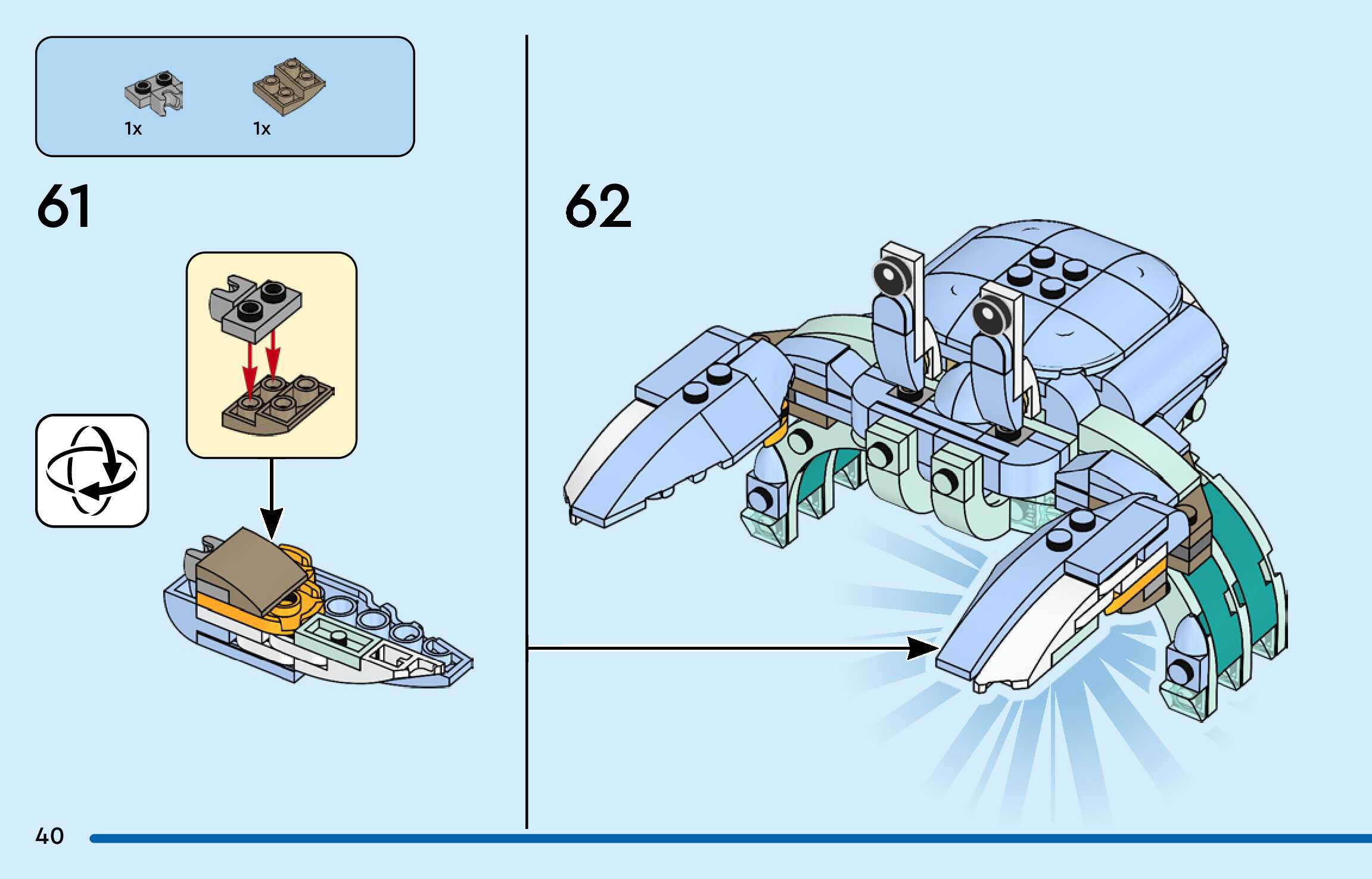 1x 1x

61

62

40