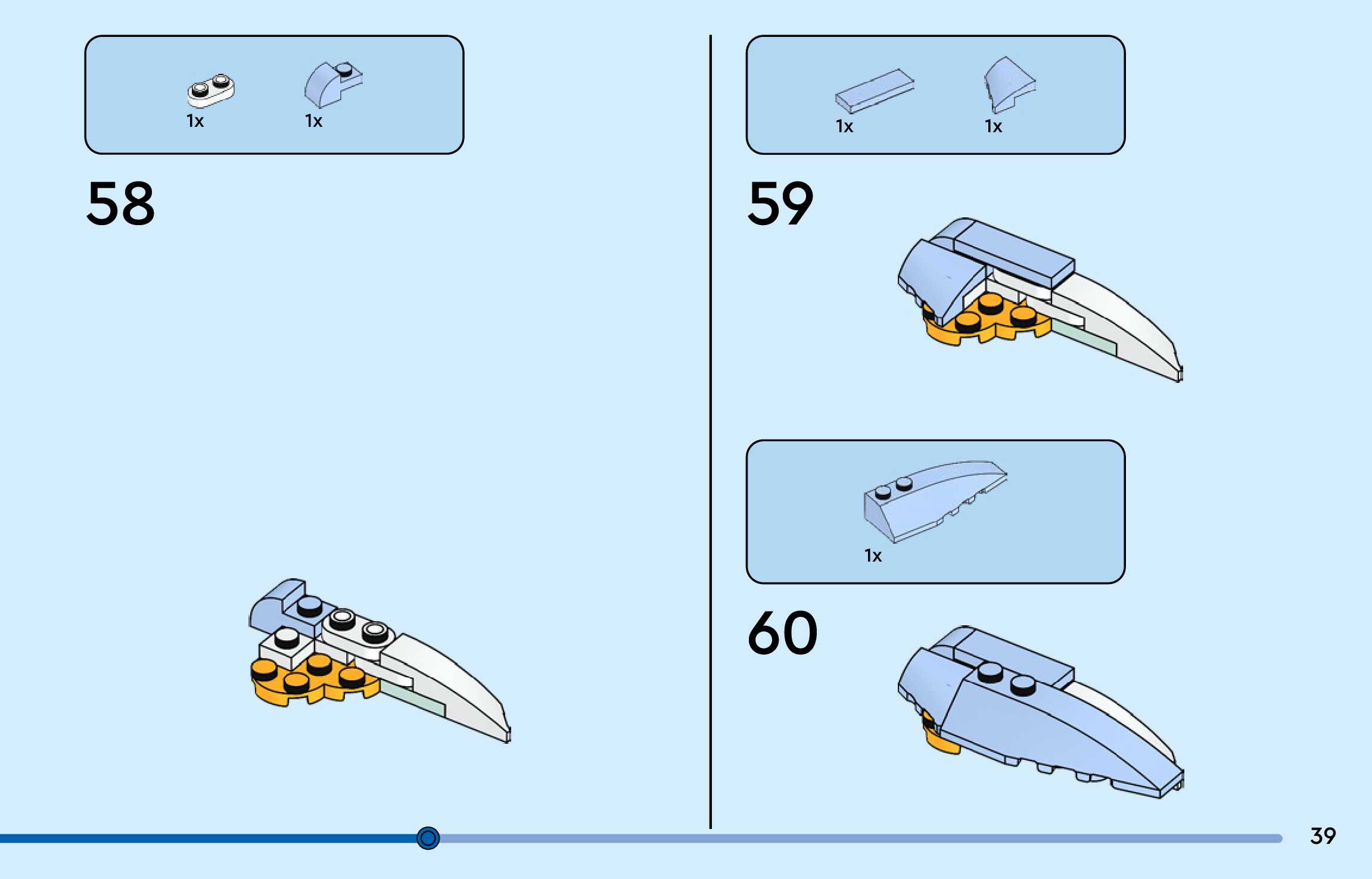 1x 1x

58

1x 1x

59

1x

60

39