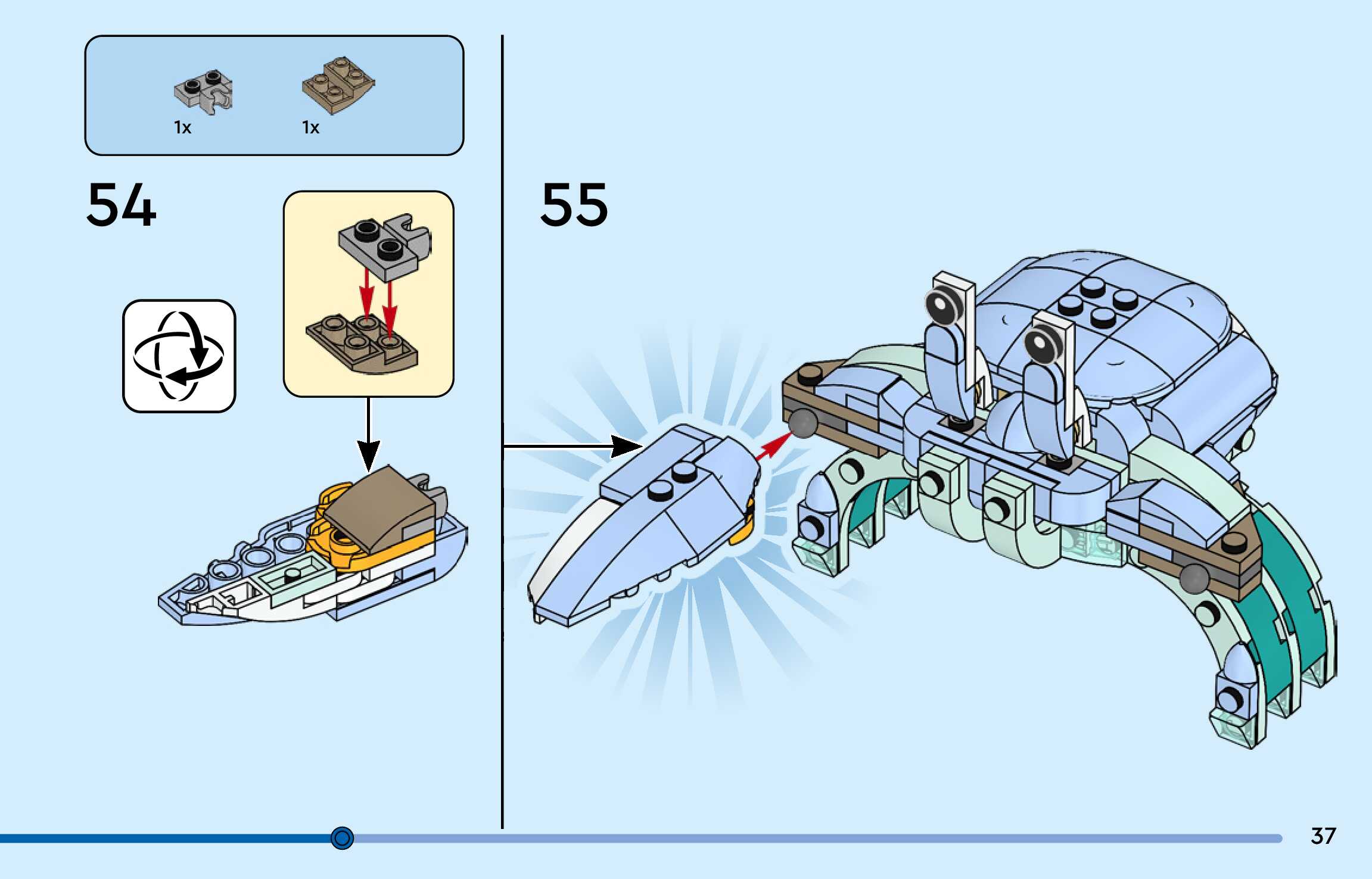 1x 1x

54

55

37