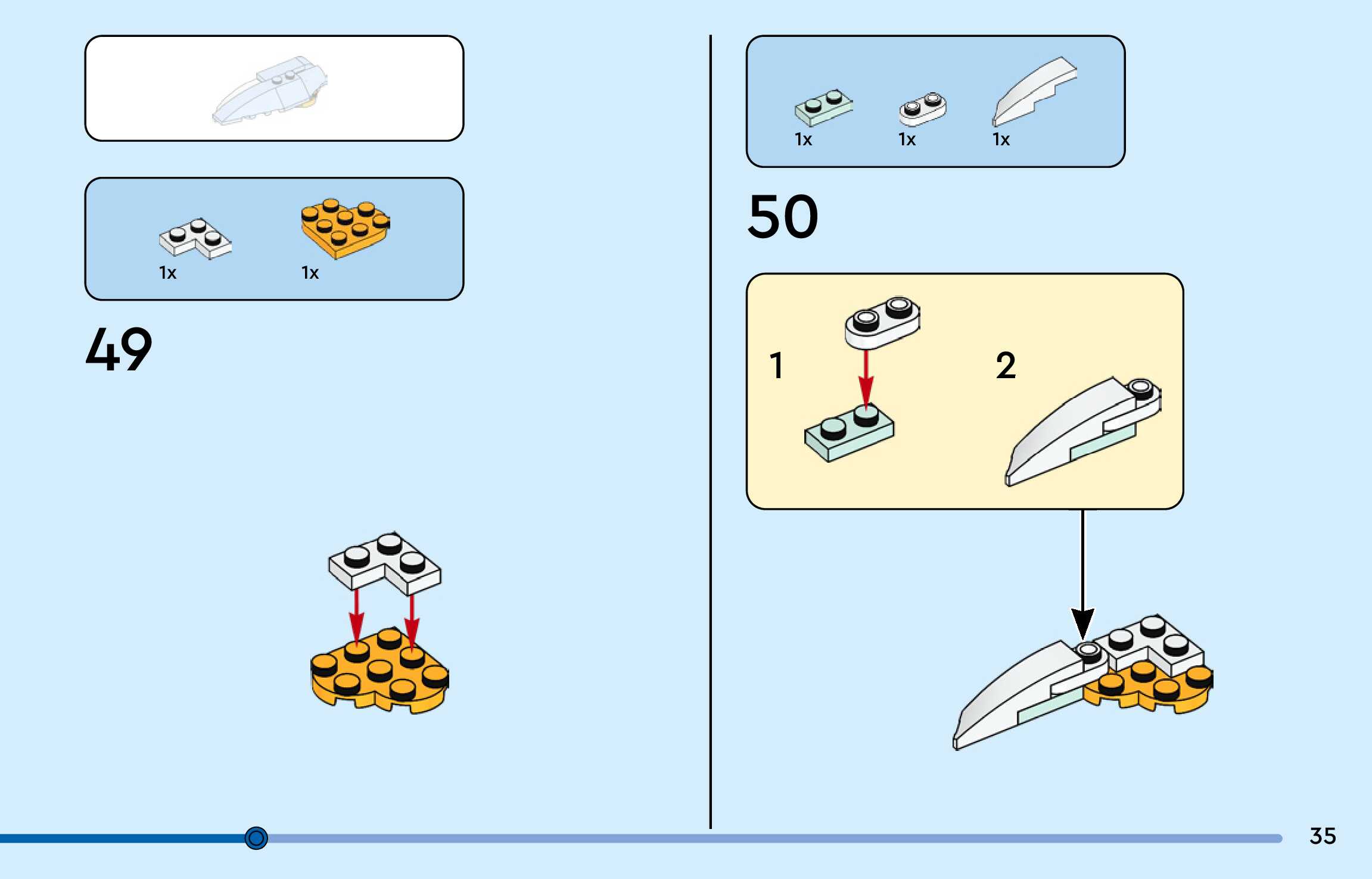 1x 1x

49

1x 1x 1x

50

1

2

35