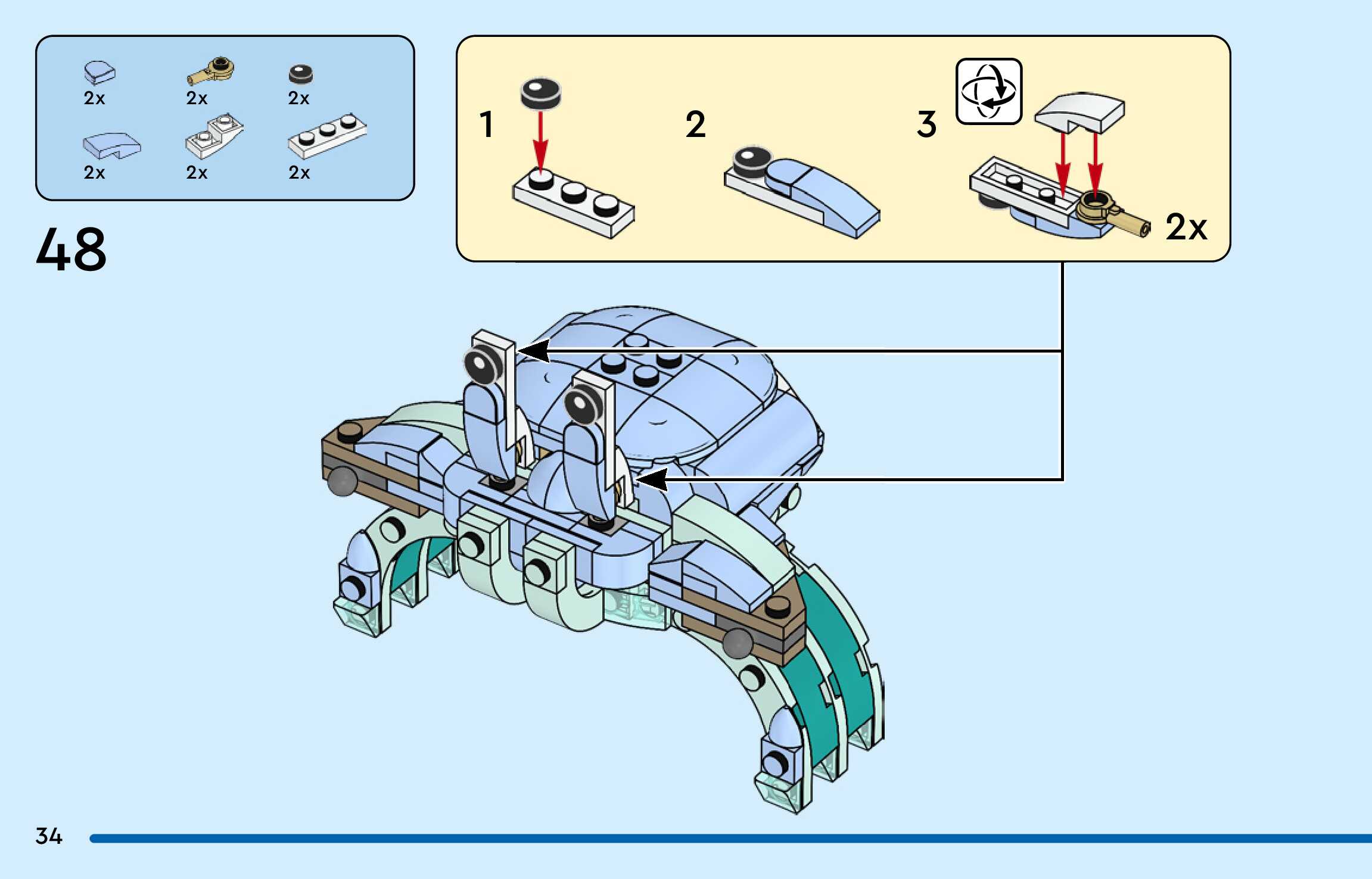 2x
2x
2x
2x
2x
2x

48

1
2
3
2x

34