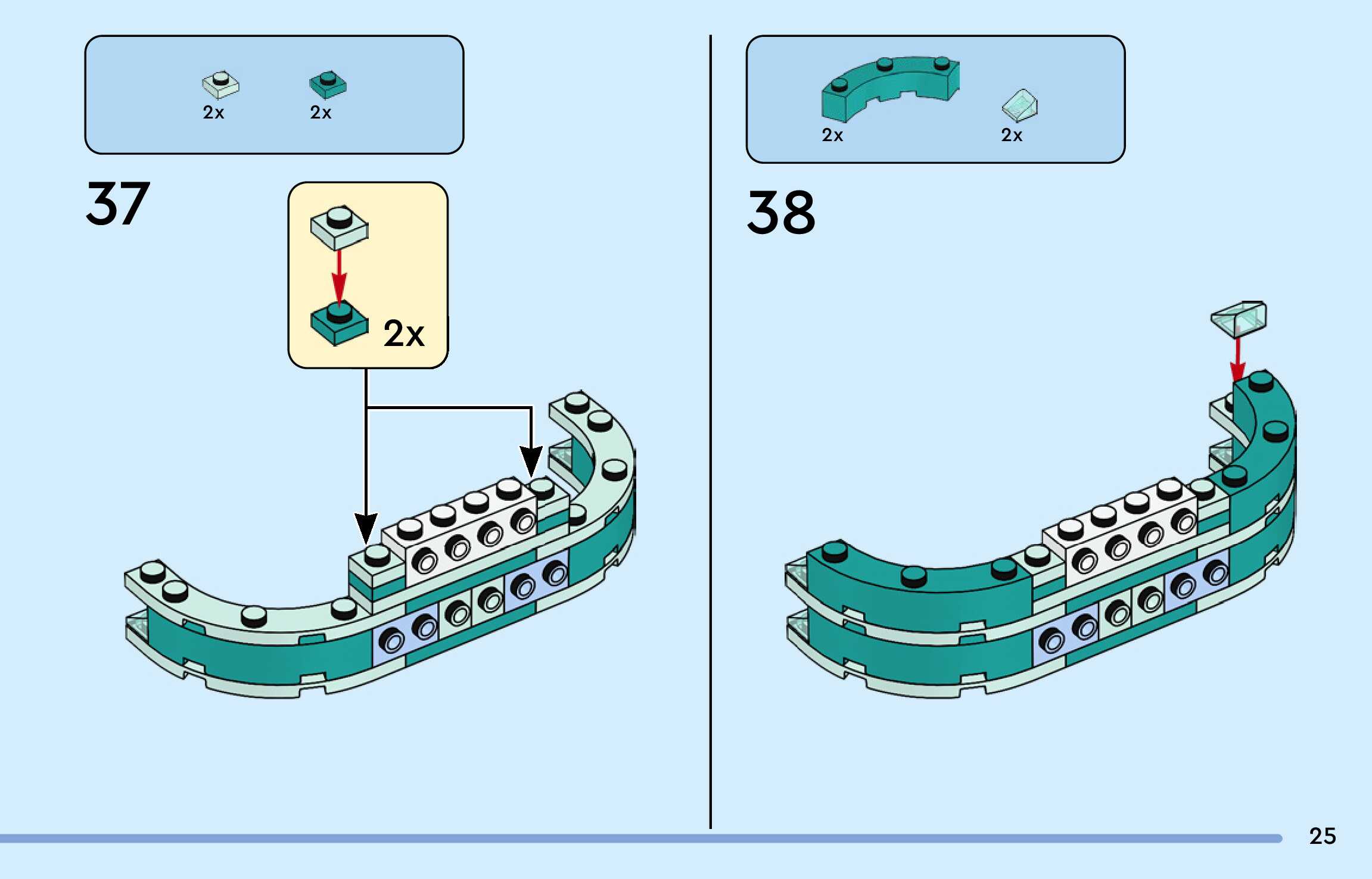 2x 2x

37

2x

2x 2x

38

25