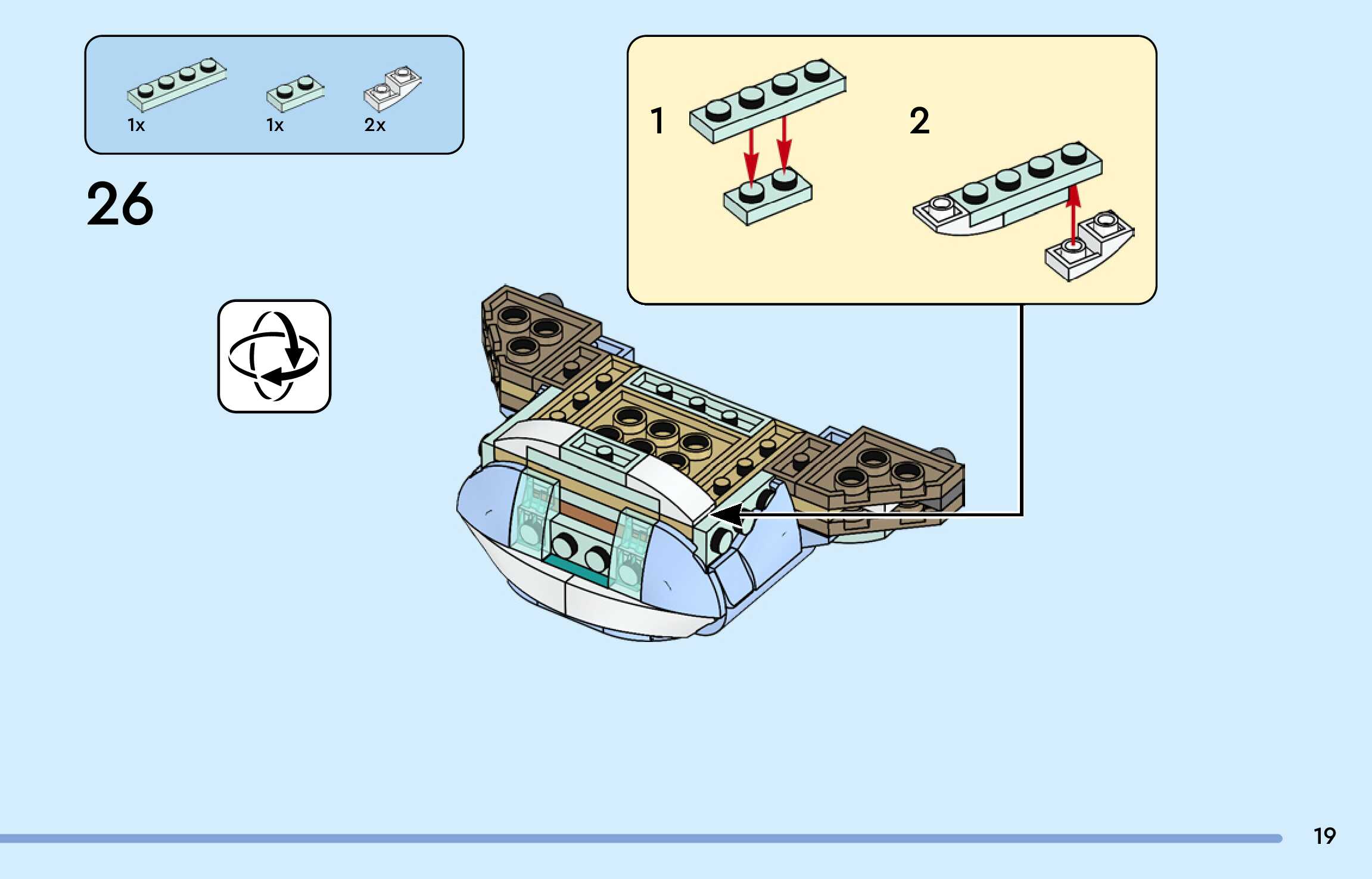 1x 1x 2x

26

1

2

19