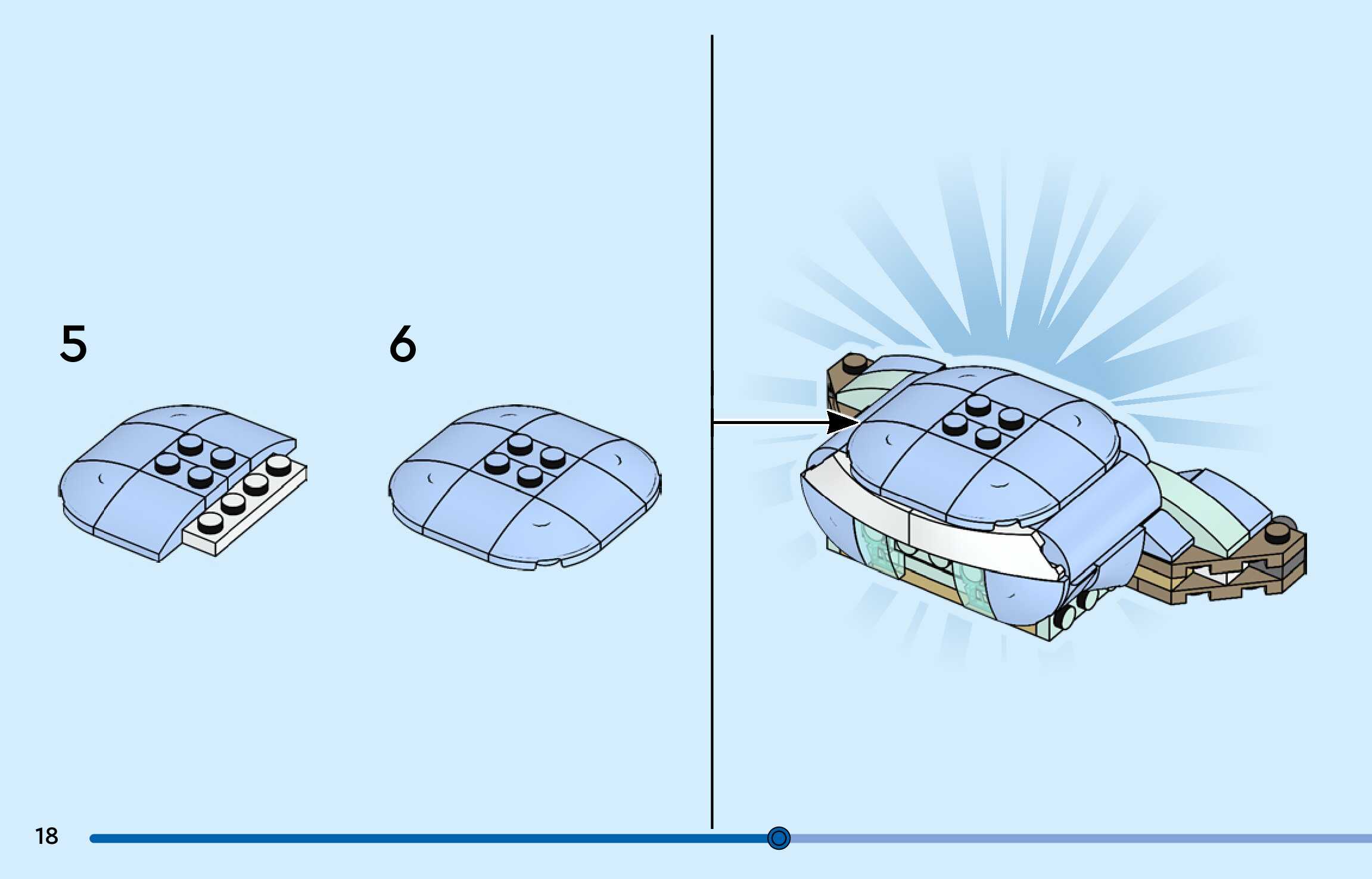 5

6

18