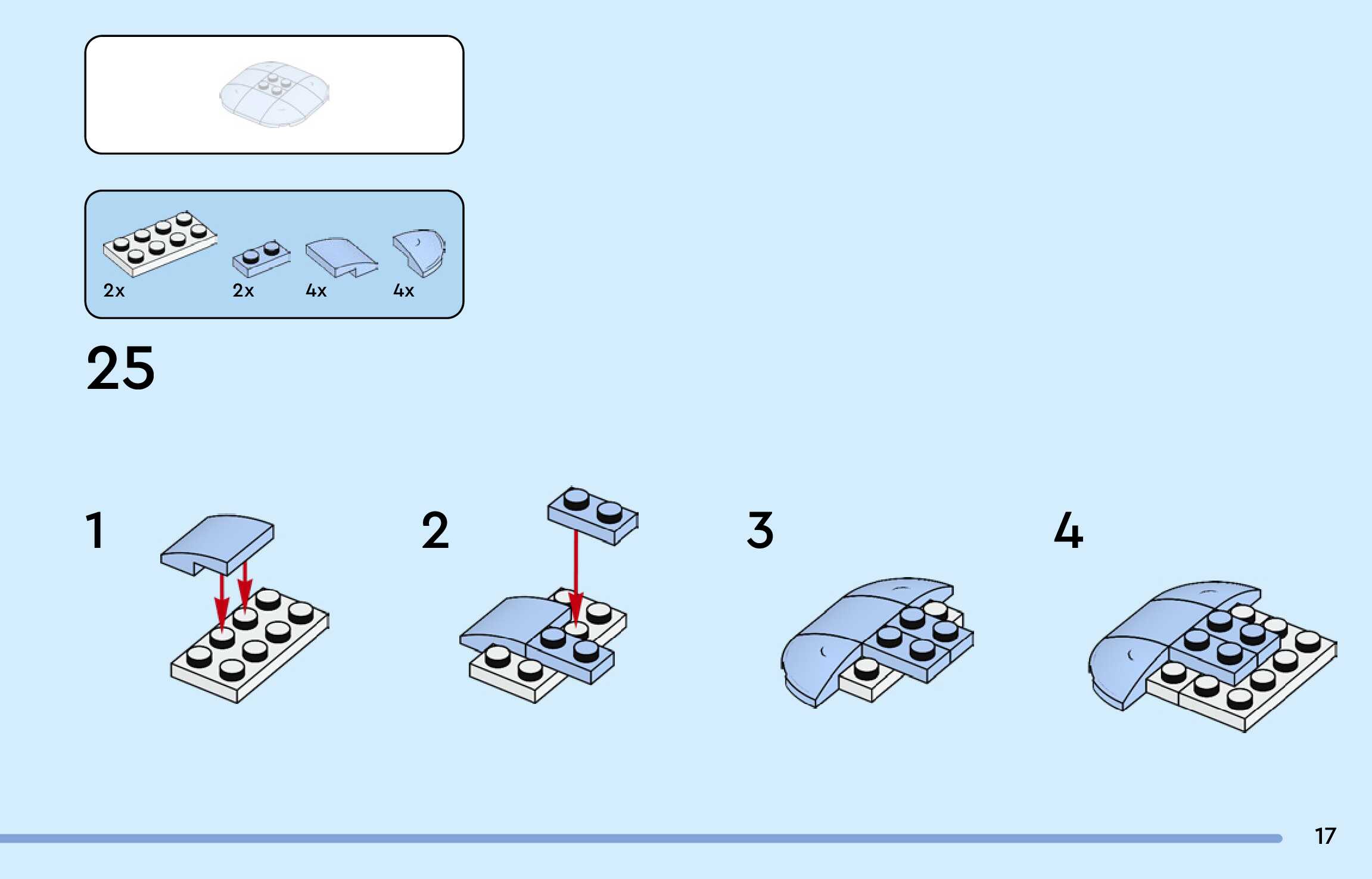 2x 2x 4x 4x

25

1

2

3

4

17