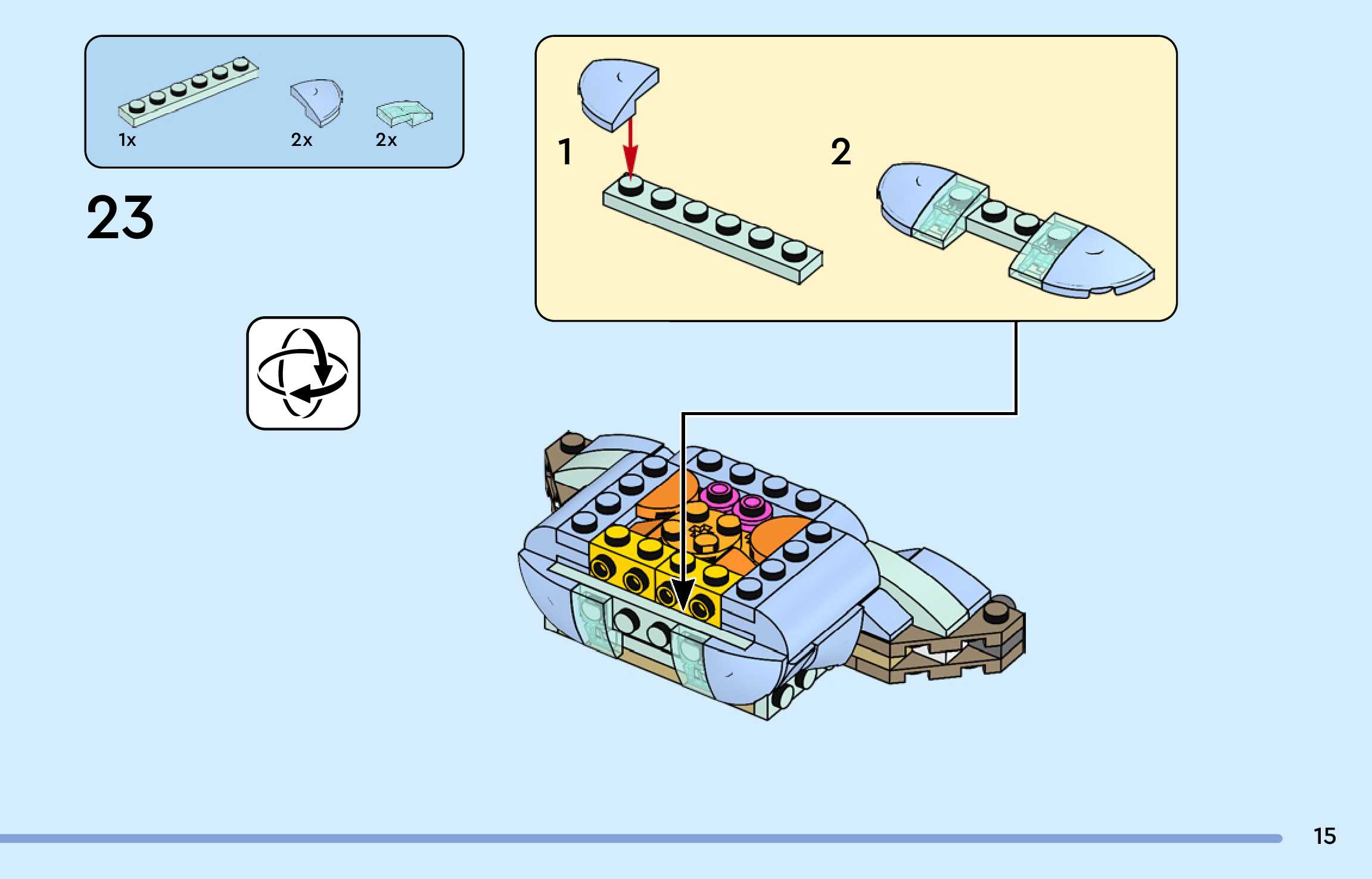 1x 2x 2x

23

1

2

15