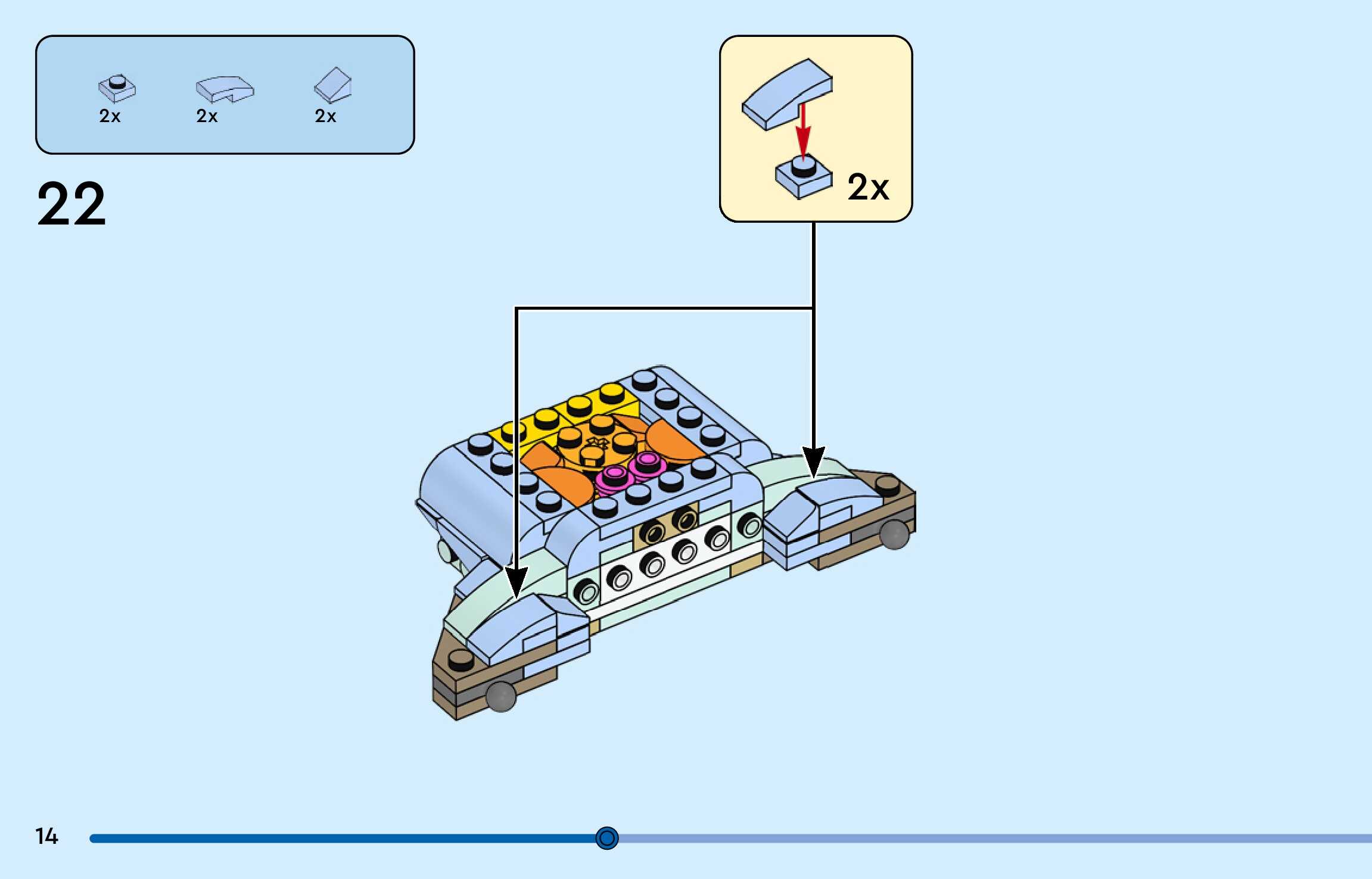 2x 2x 2x

22

2x

14