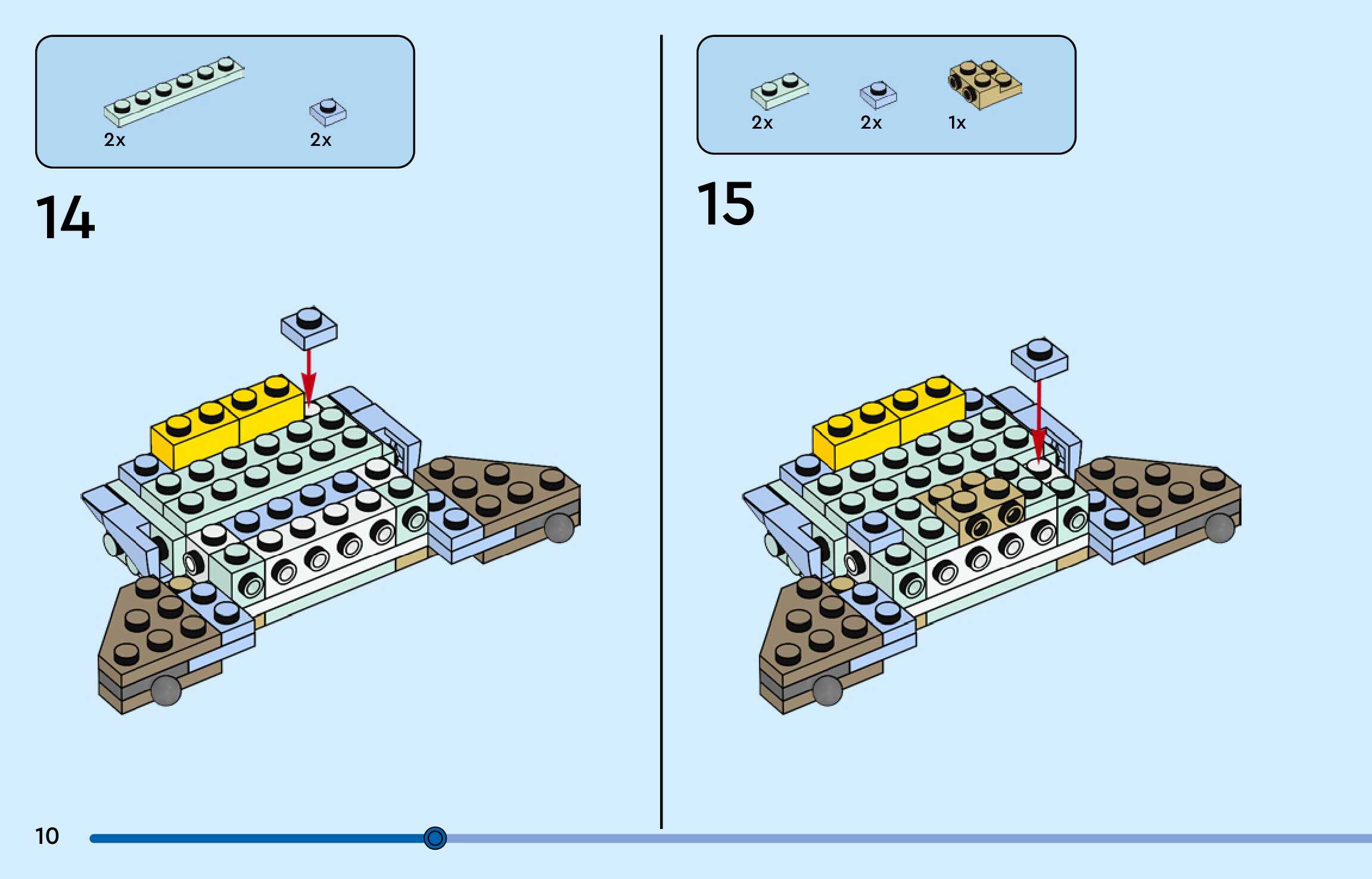 2x
2x

14

2x
2x
1x

15

10