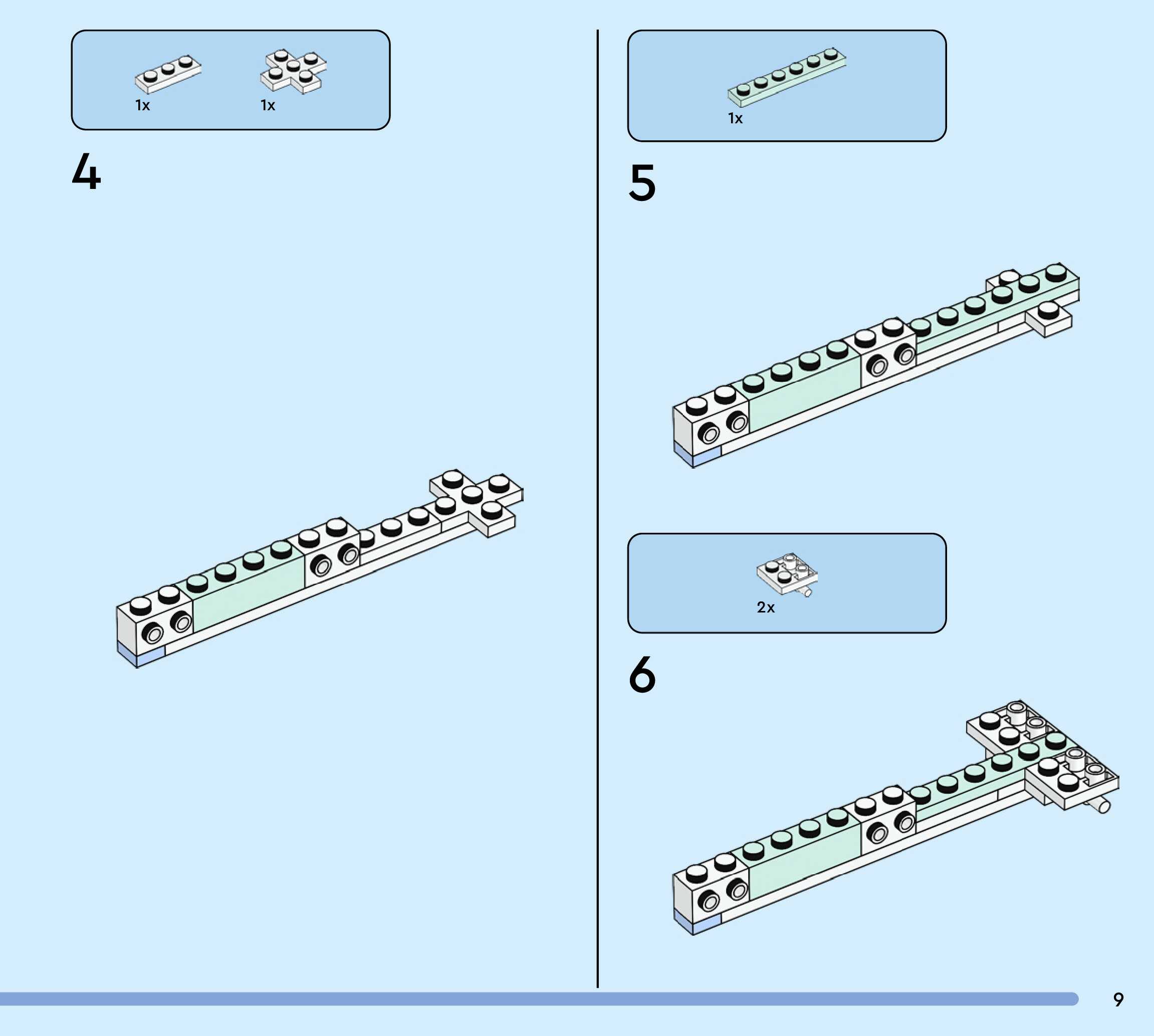 1x 1x

4

1x

5

2x

6

9