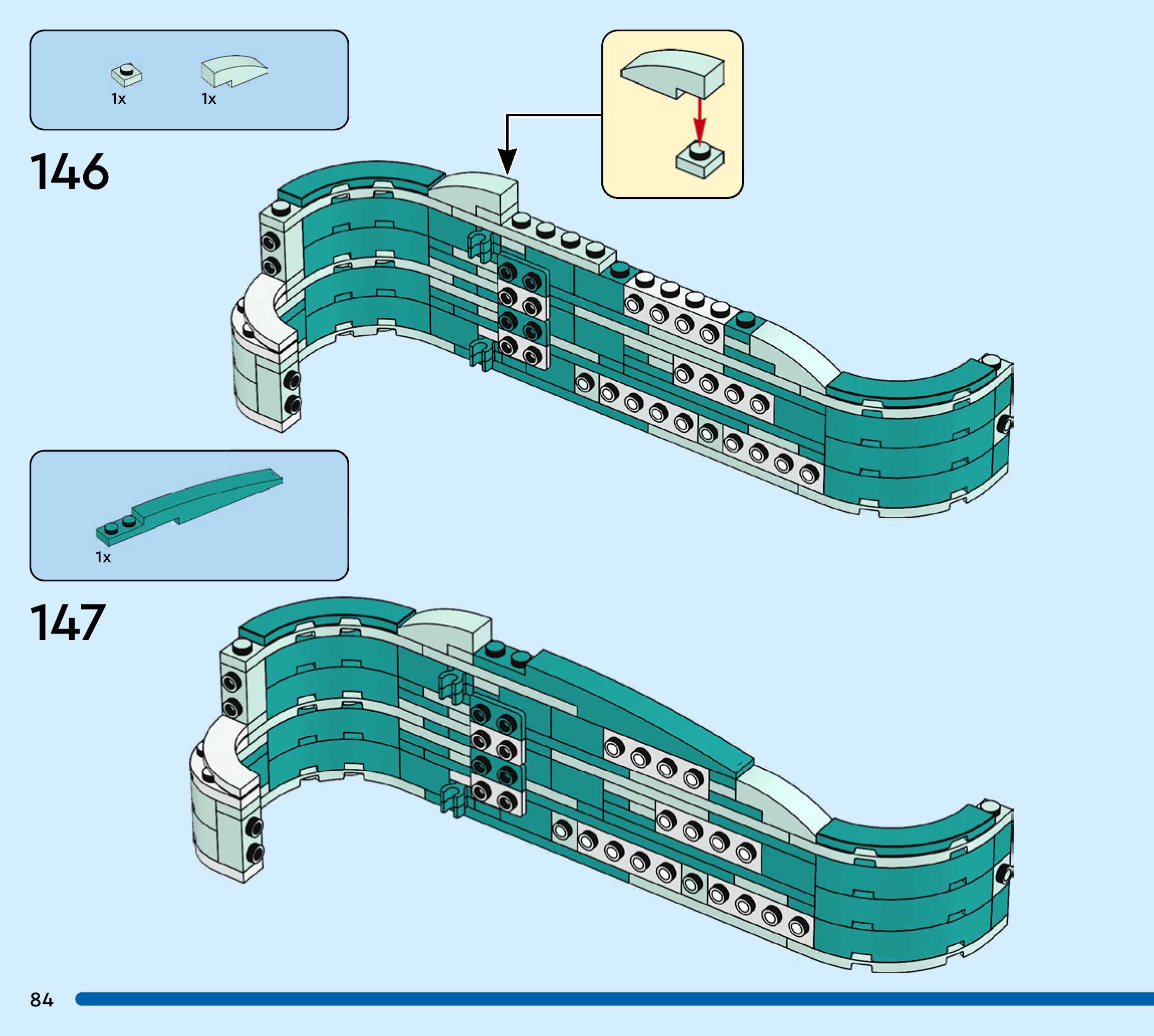 1x 1x

146

1x

147

84