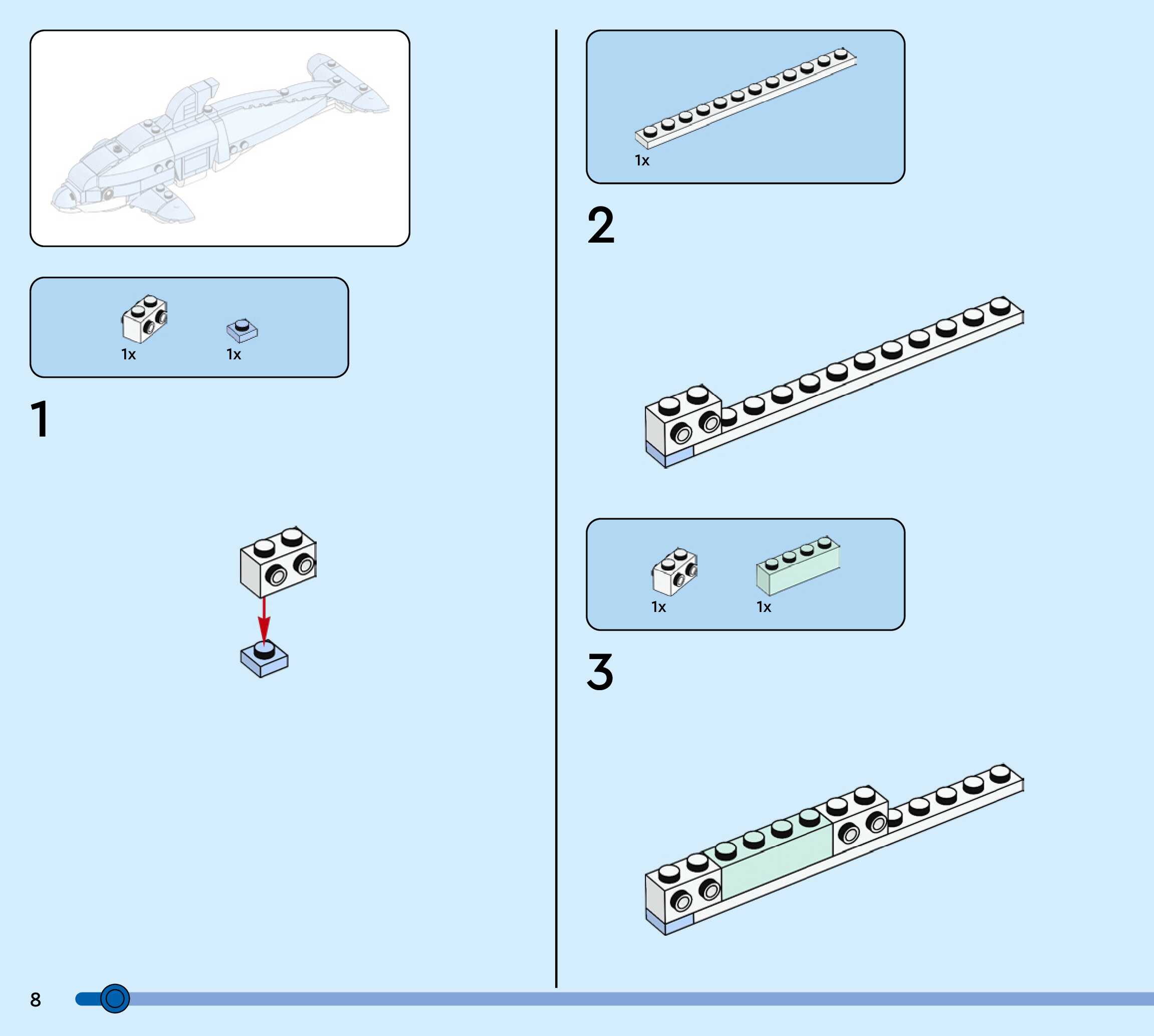 1x 1x

1

1x

2

1x 1x

3

8