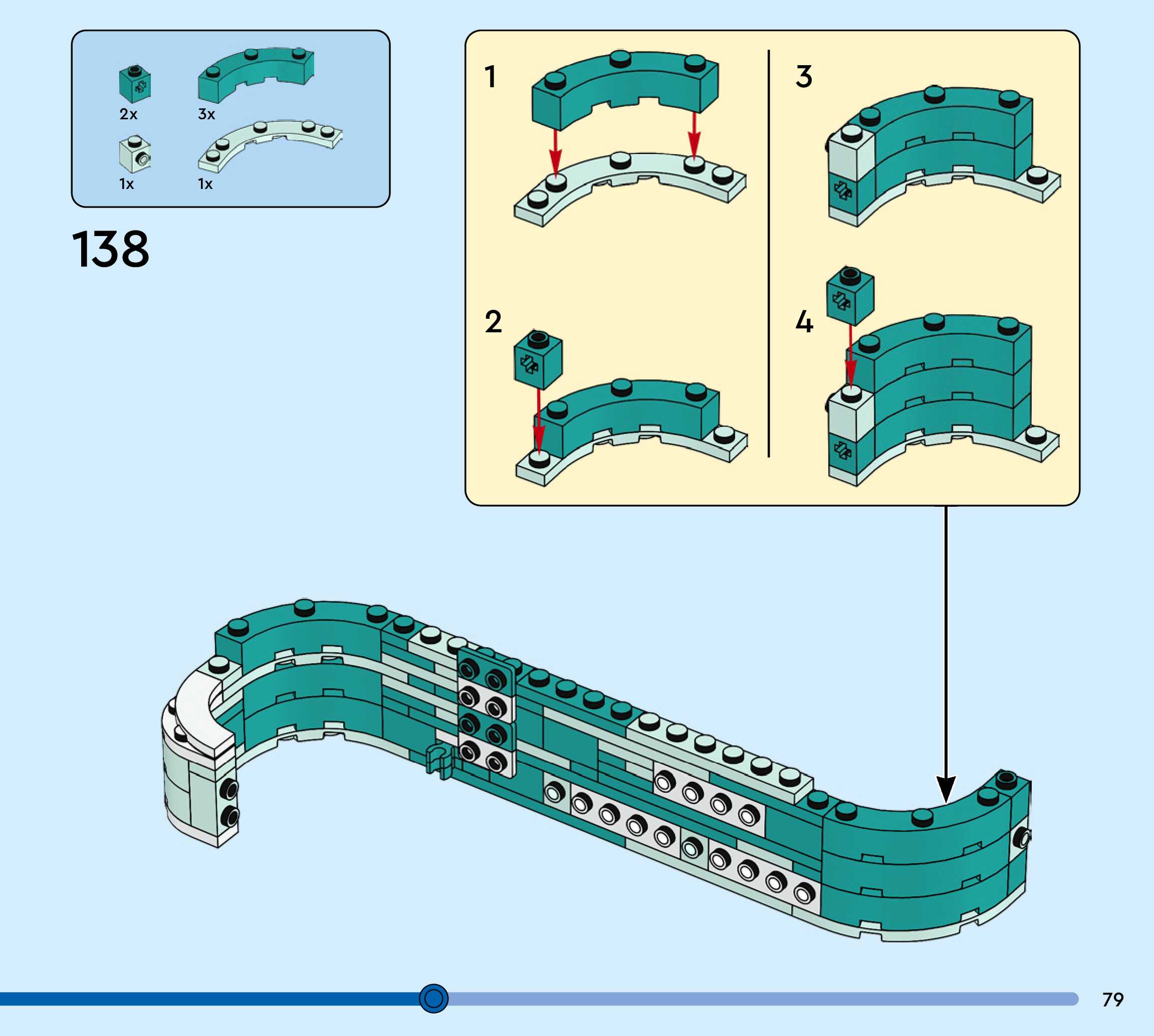 2x
3x
1x
1x

138

1

2

3

4

79