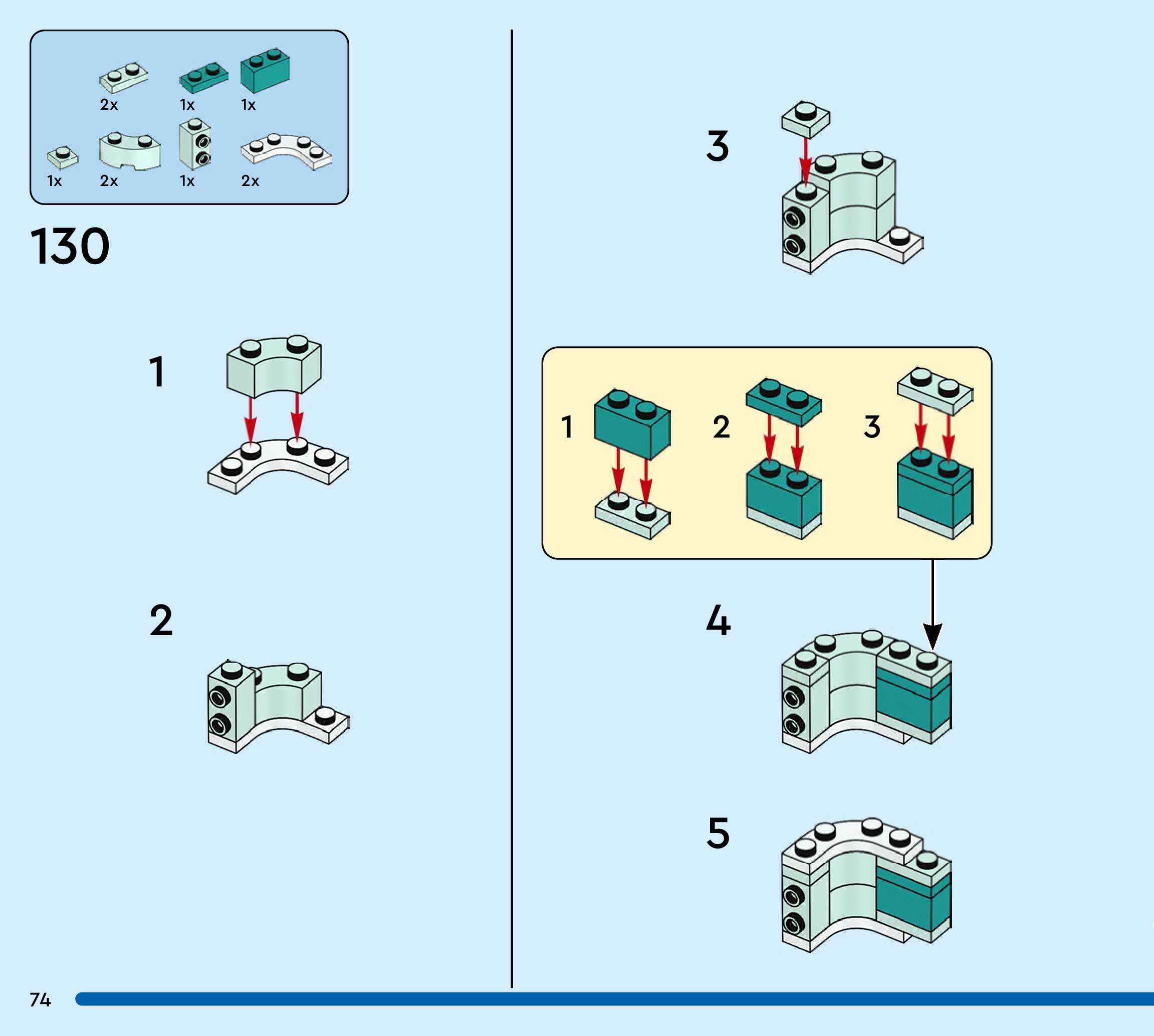 2x 1x 1x

1x 2x 1x 2x

130

1

2

3

1 2 3

4

5

74